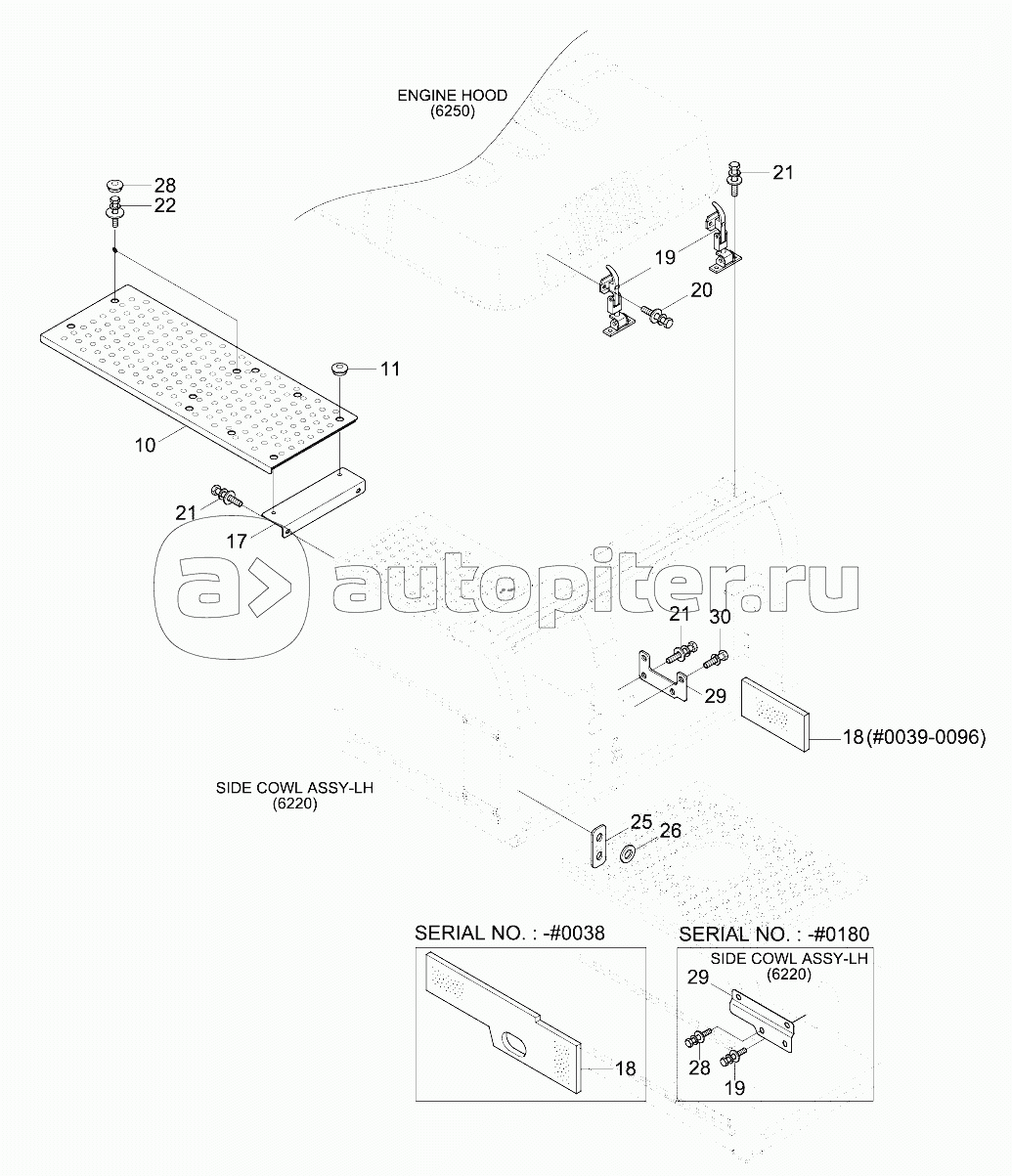 ENGINE HOOD
(6250)

28
22

21

19

20

11

10

21

17

autopiter.ru

21
30

29

18(#0039-0096)

SIDE COWL ASSY-LH
(6220)

25
26

SERIAL NO. : -#0038

18

SERIAL NO. : -#0180

SIDE COWL ASSY-LH
(6220)

29

28
19