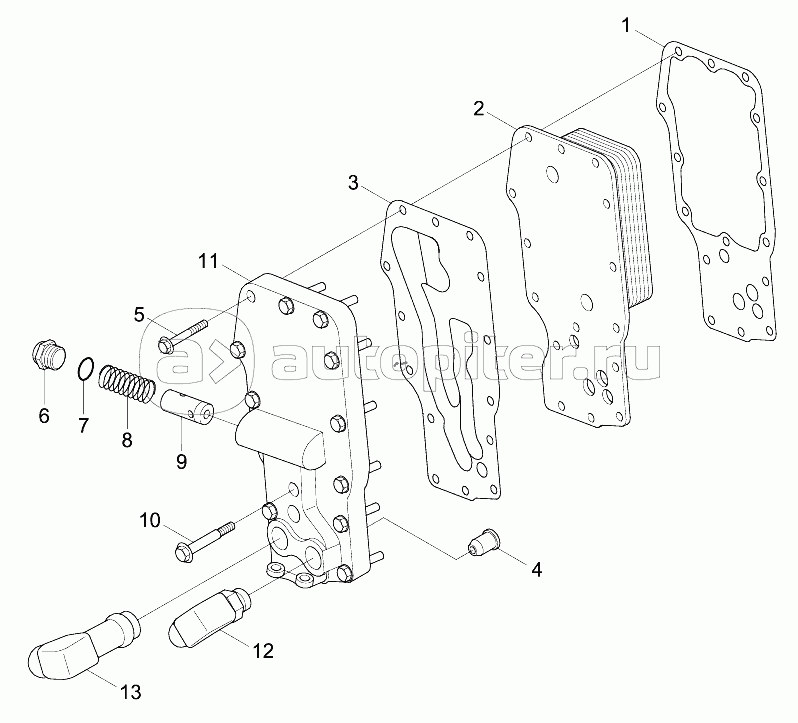 1
2
3
11
5
autopiter.ru
6
7
8
9
10
4
12
13