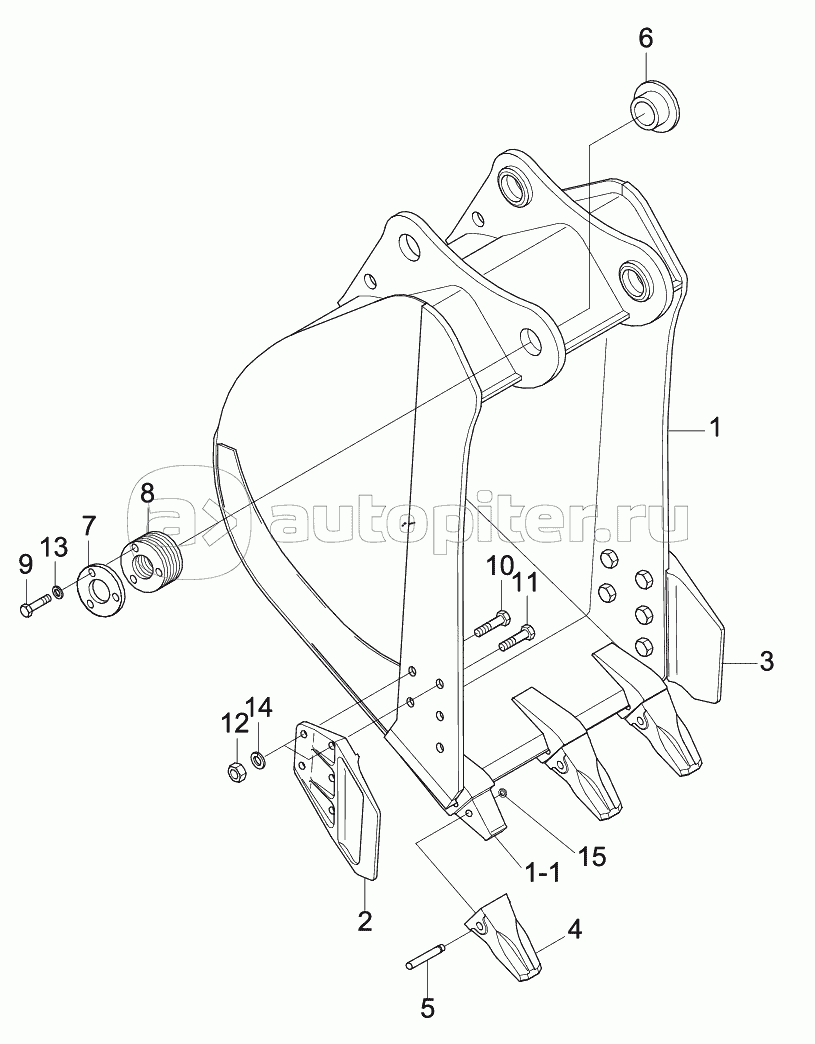 6
1
8
7
13
9
autopiter.ru
10
11
3
12
14
15
1-1
2
4
5