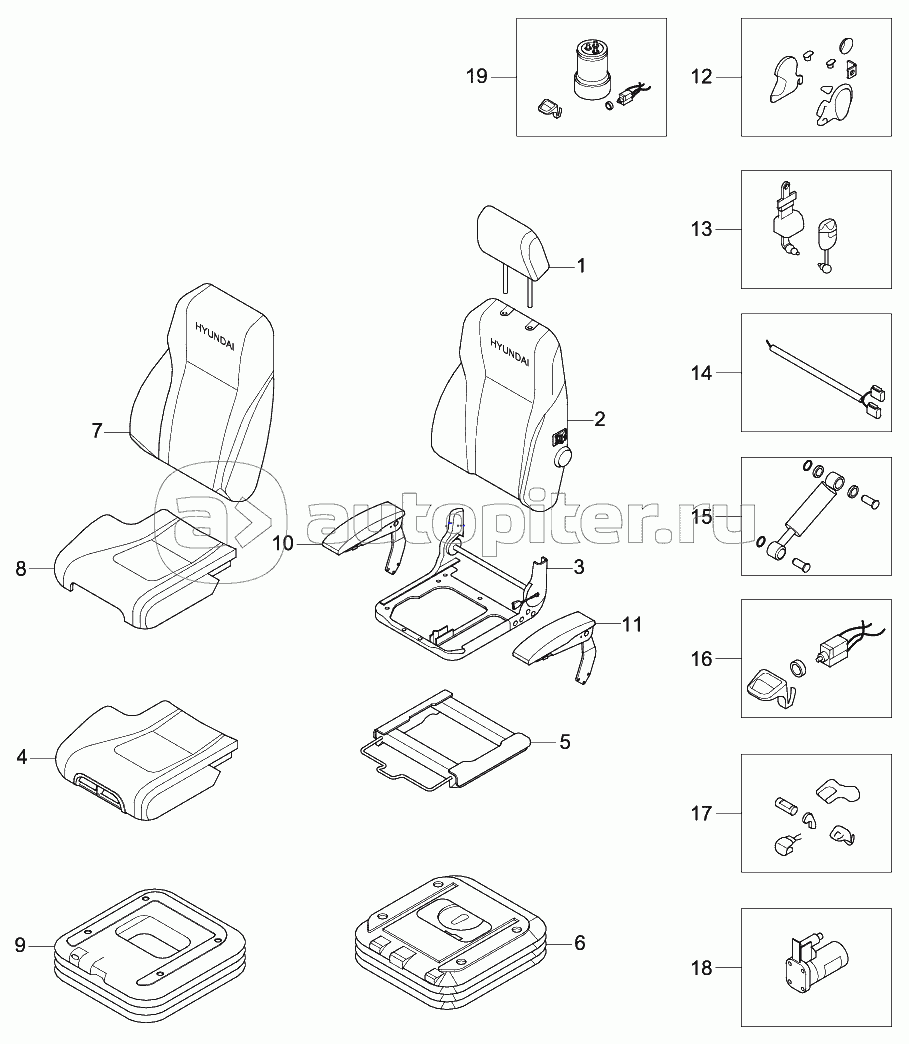 19
12
13
1
HYUNDAI
HYUNDAI
14
7
2
autopiter.ru
15
10
3
8
11
16
4
5
17
9
6
18