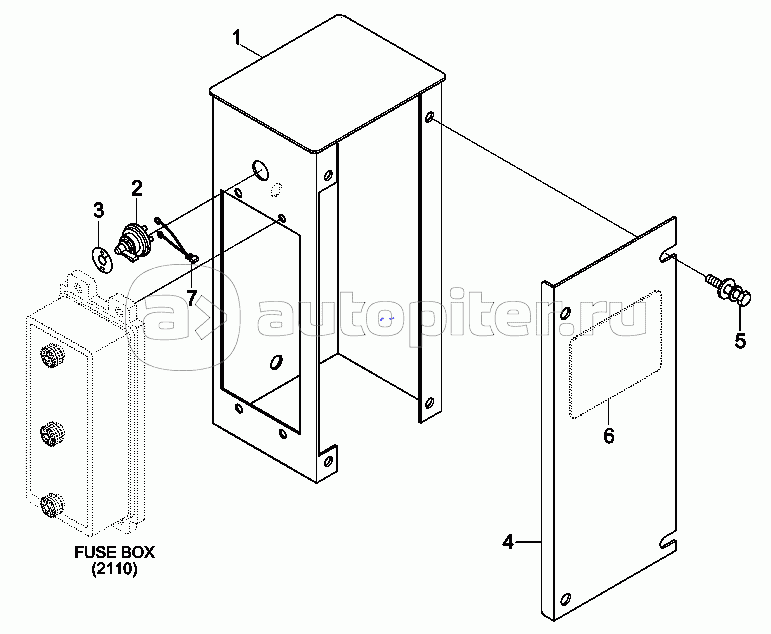 1
2
3
7
autopiter.ru
5
6
4
FUSE BOX
(2110)