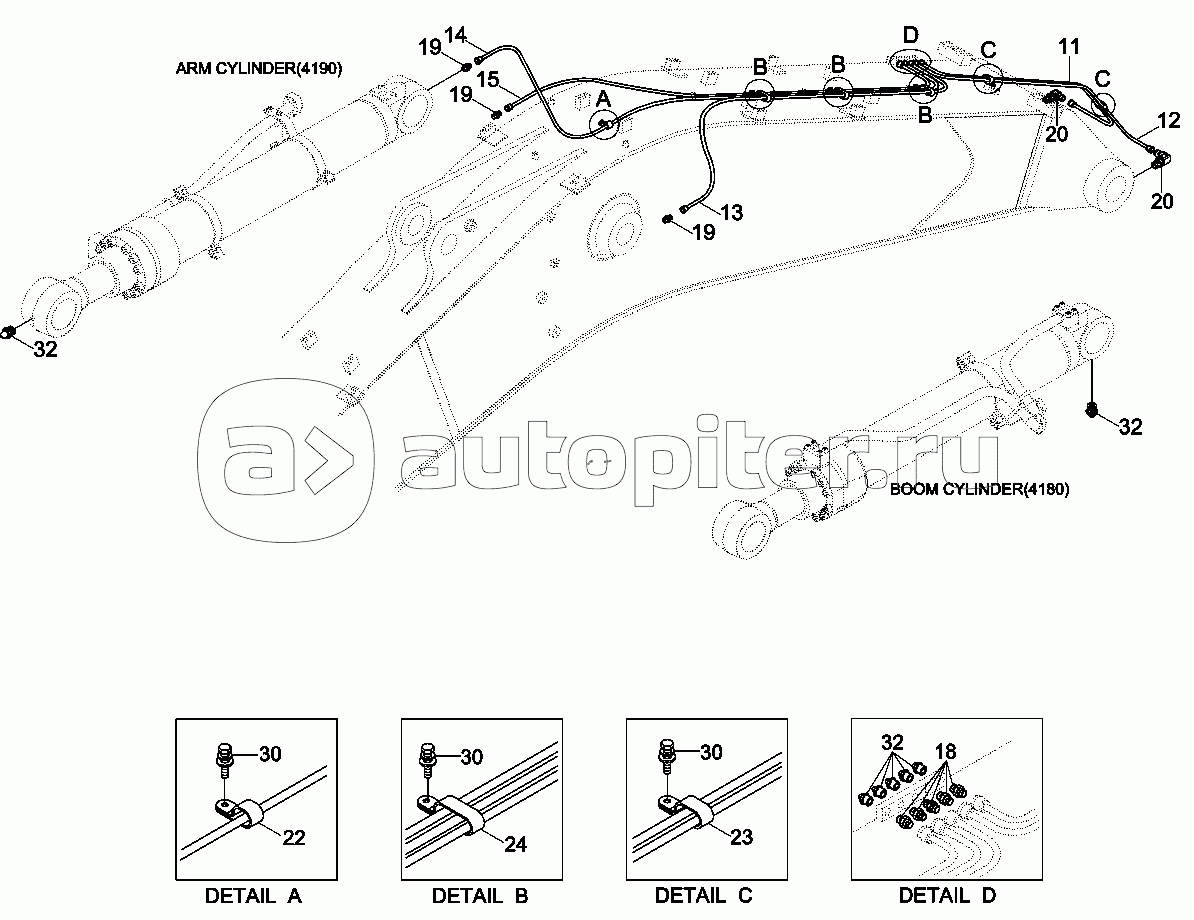 ARM CYLINDER(4190)

19
14
15
19
A
B
B
D
C
11
C
B
20
12
20
13
19
32
32
autopiter.ru
BOOM CYLINDER(4180)

30
22
DETAIL A

30
24
DETAIL B

30
23
DETAIL C

32
18
DETAIL D