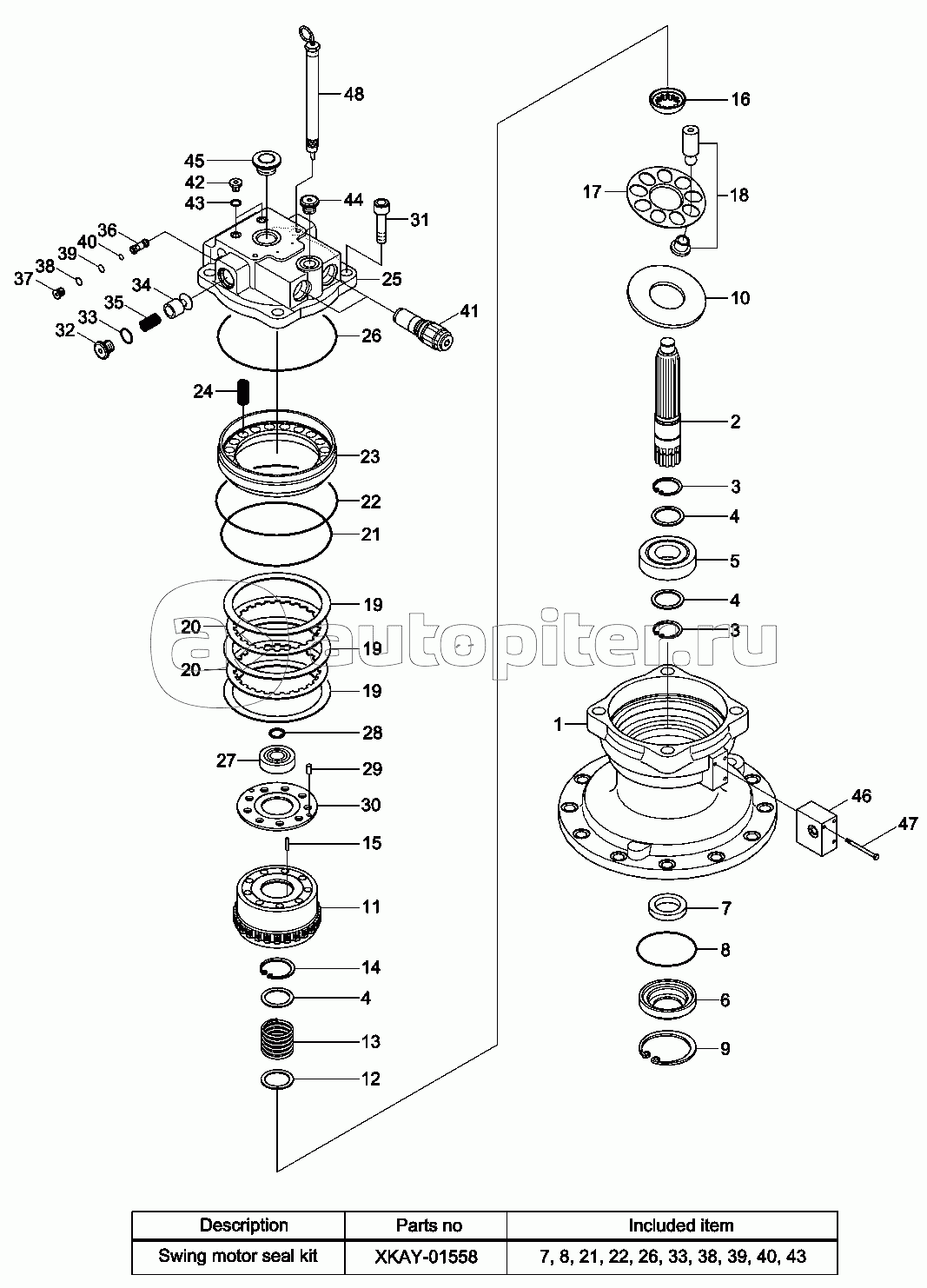 48
45
42
43
44
31
36
40
39
38
37
34
35
33
32
25
41
26
24
23
22
21
19
20
19
20
19
28
27
29
30
15
11
14
4
13
12
16
17
18
10
2
3
4
5
4
3
1
46
47
7
8
6
9

autopiter.ru

| Description | Parts no | Included item |
|---|---|---|
| Swing motor seal kit | XKAY-01558 | 7, 8, 21, 22, 26, 33, 38, 39, 40, 43 |