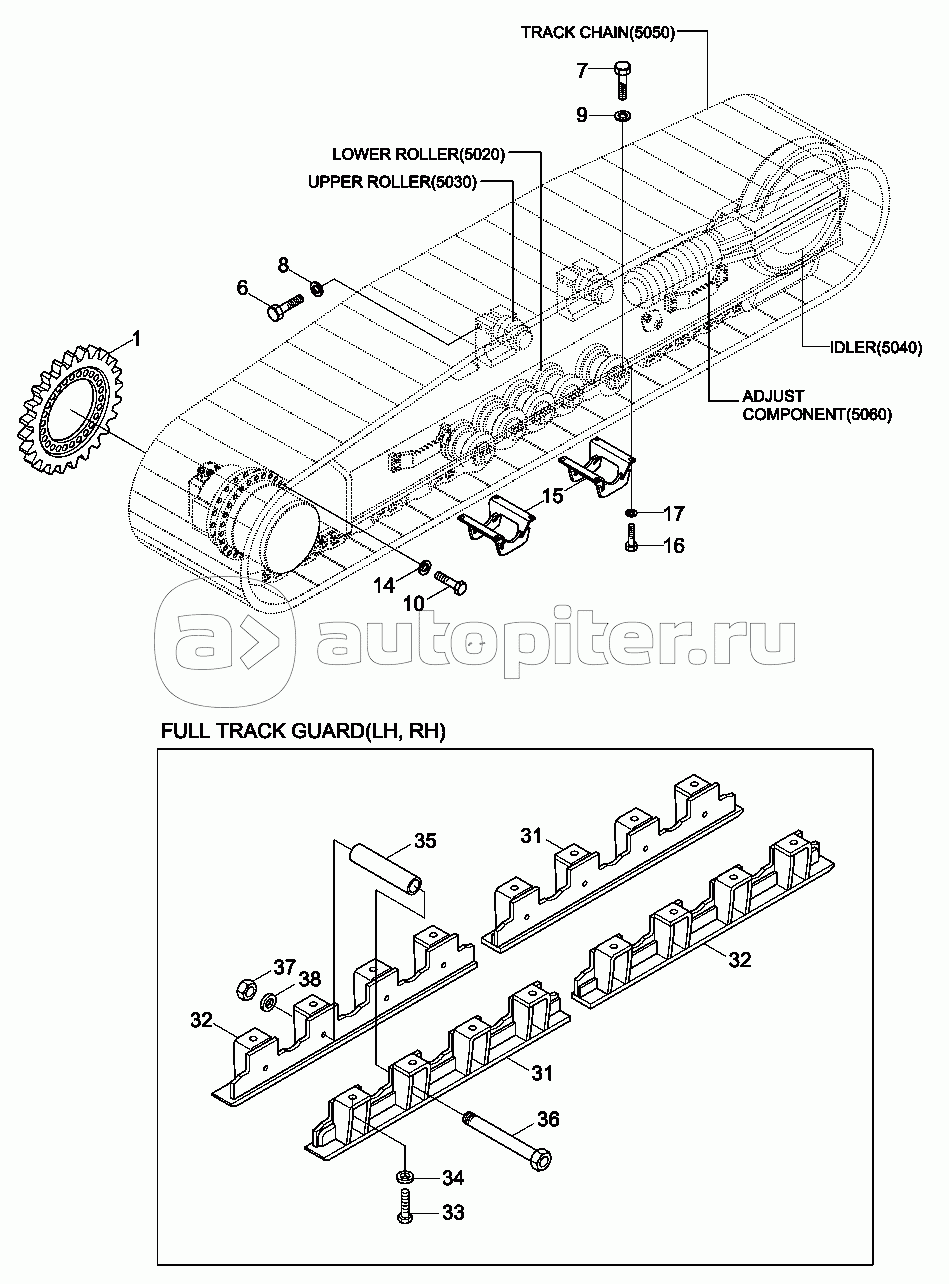 TRACK CHAIN(5050)
7
9
LOWER ROLLER(5020)
UPPER ROLLER(5030)
8
6
1
IDLER(5040)
ADJUST COMPONENT(5060)
15
17
16
14
10
autopiter.ru

FULL TRACK GUARD(LH, RH)
35
31
37
38
32
32
31
36
34
33