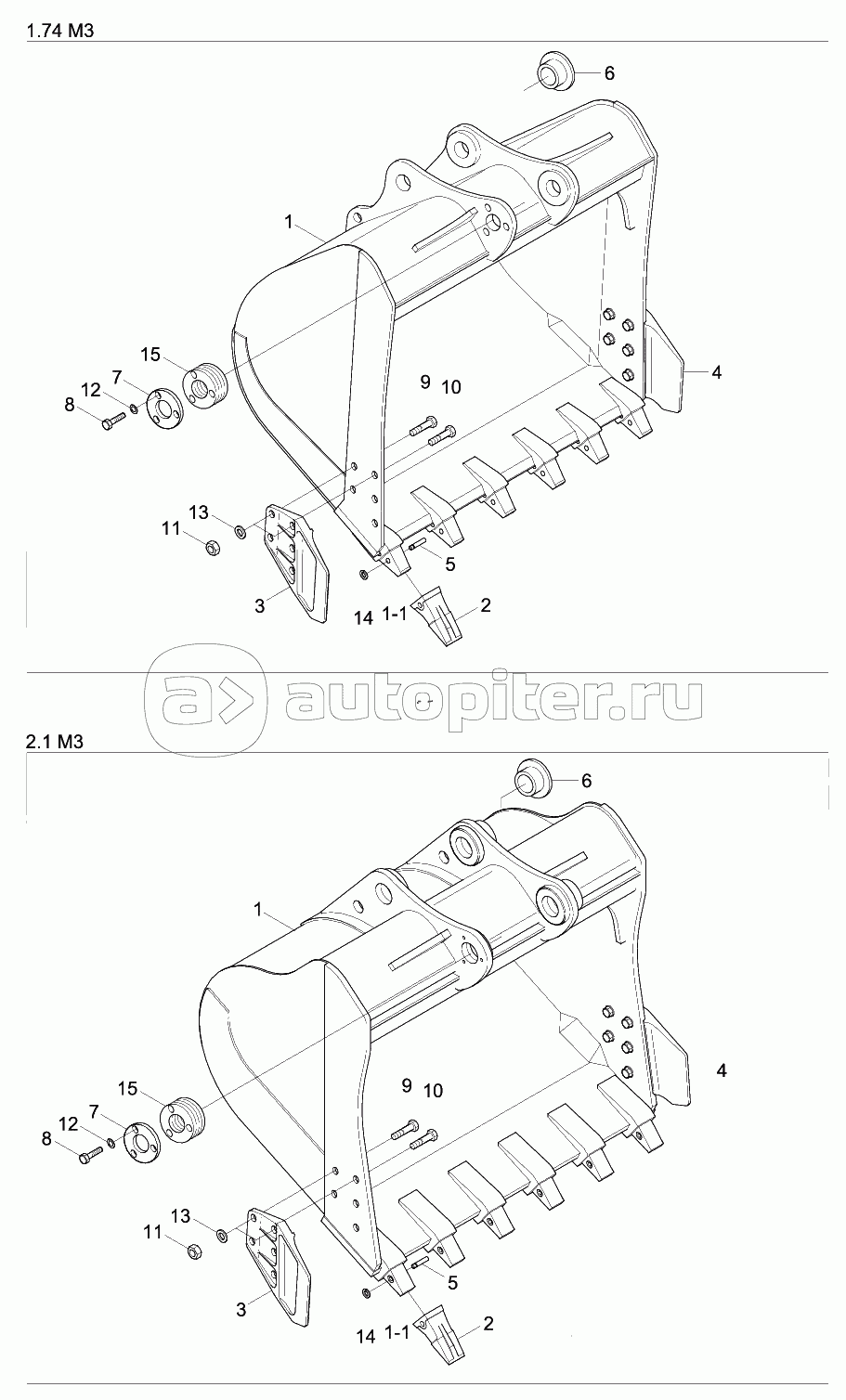 1.74 M3

6
1
15
7
12
8
9 10
4
13
11
5
3
14 1-1 2

autopiter.ru

2.1 M3

6
1
15
7
12
8
9 10
4
13
11
5
3
14 1-1 2