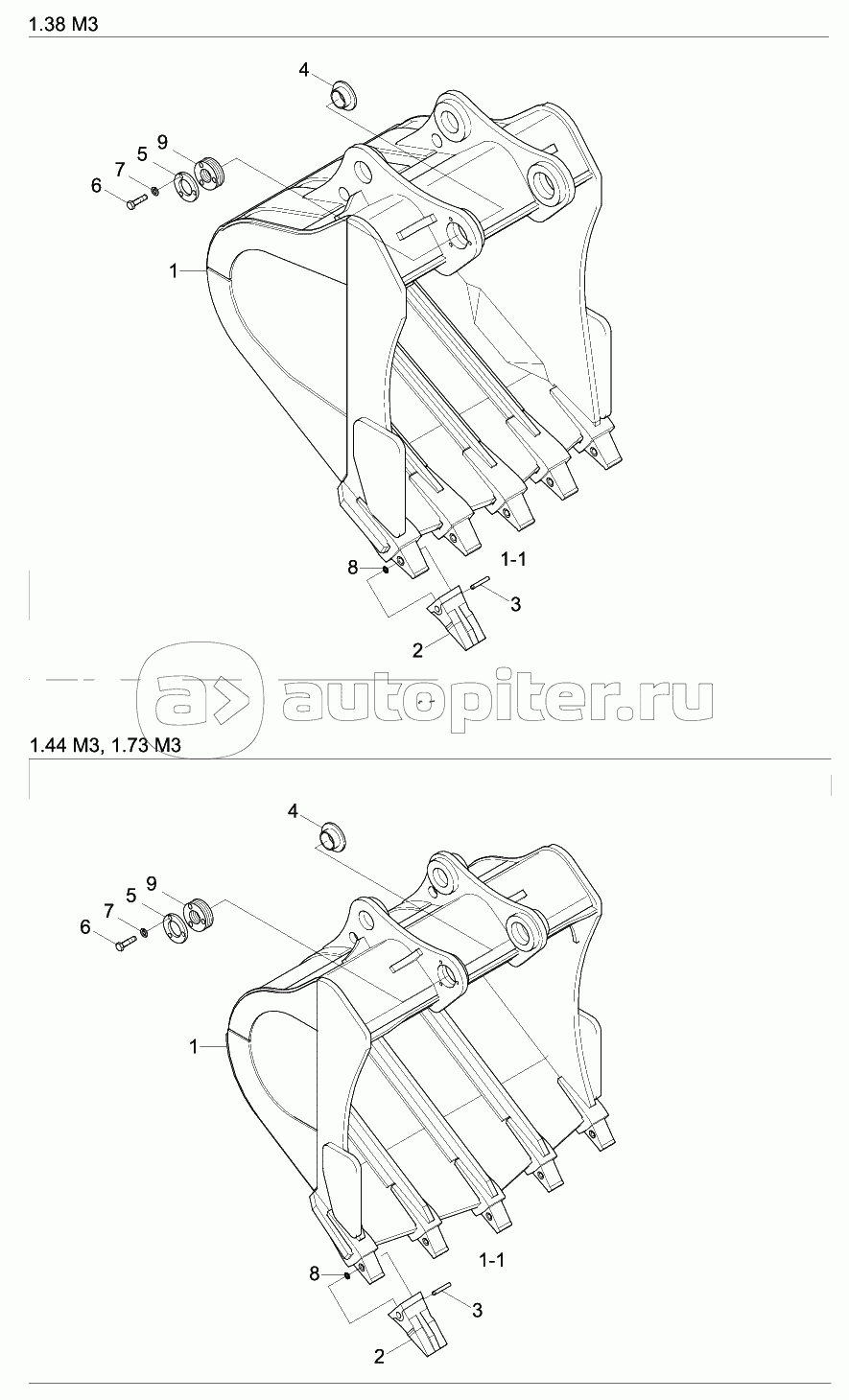 1.38 M3

4
9
5
7
6
1
8
1-1
3
2

autopiter.ru

1.44 M3, 1.73 M3

4
9
5
7
6
1
8
1-1
3
2