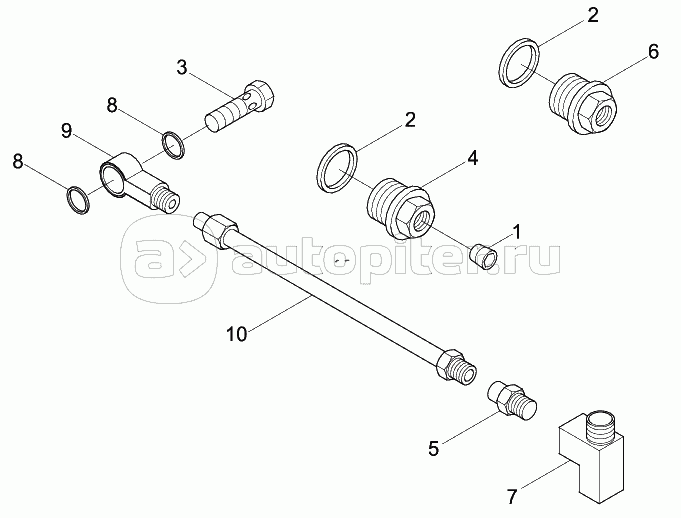 2
6
3
8
2
9
4
8
1
autopiter.ru
10
5
7