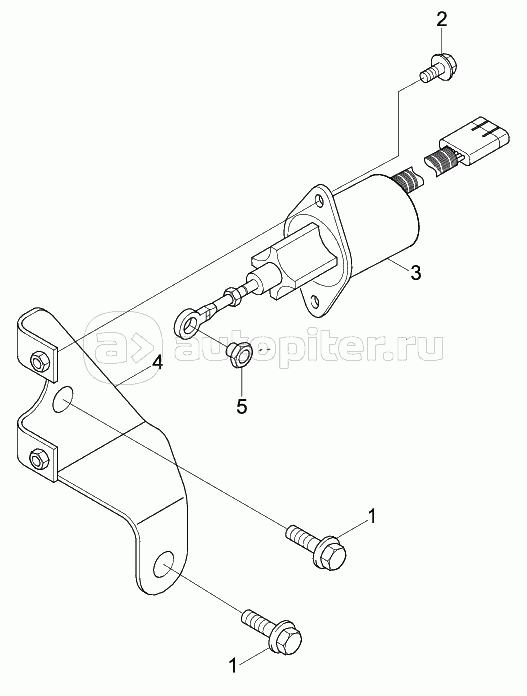 2

3

autopiter.ru

4

5

1

1