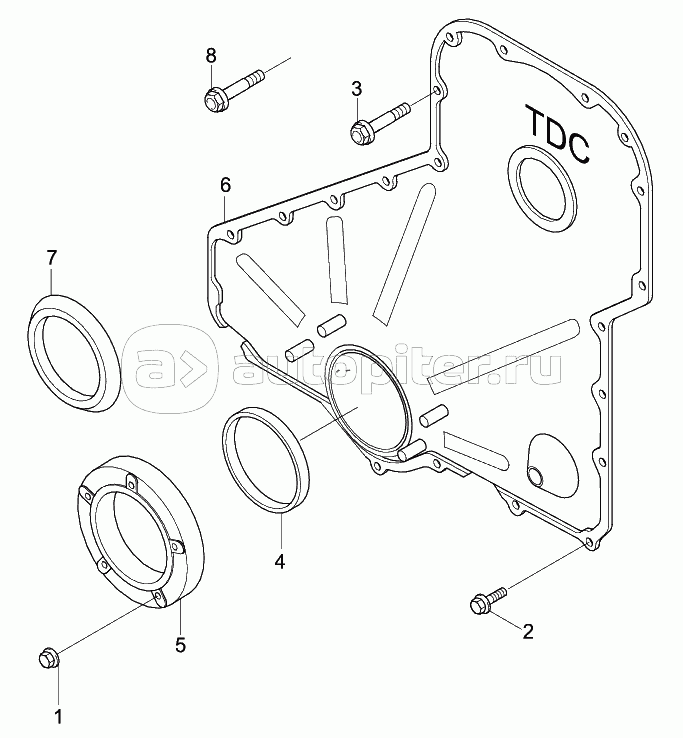 8
3
TDC
6
7
autopiter.ru
4
5
2
1