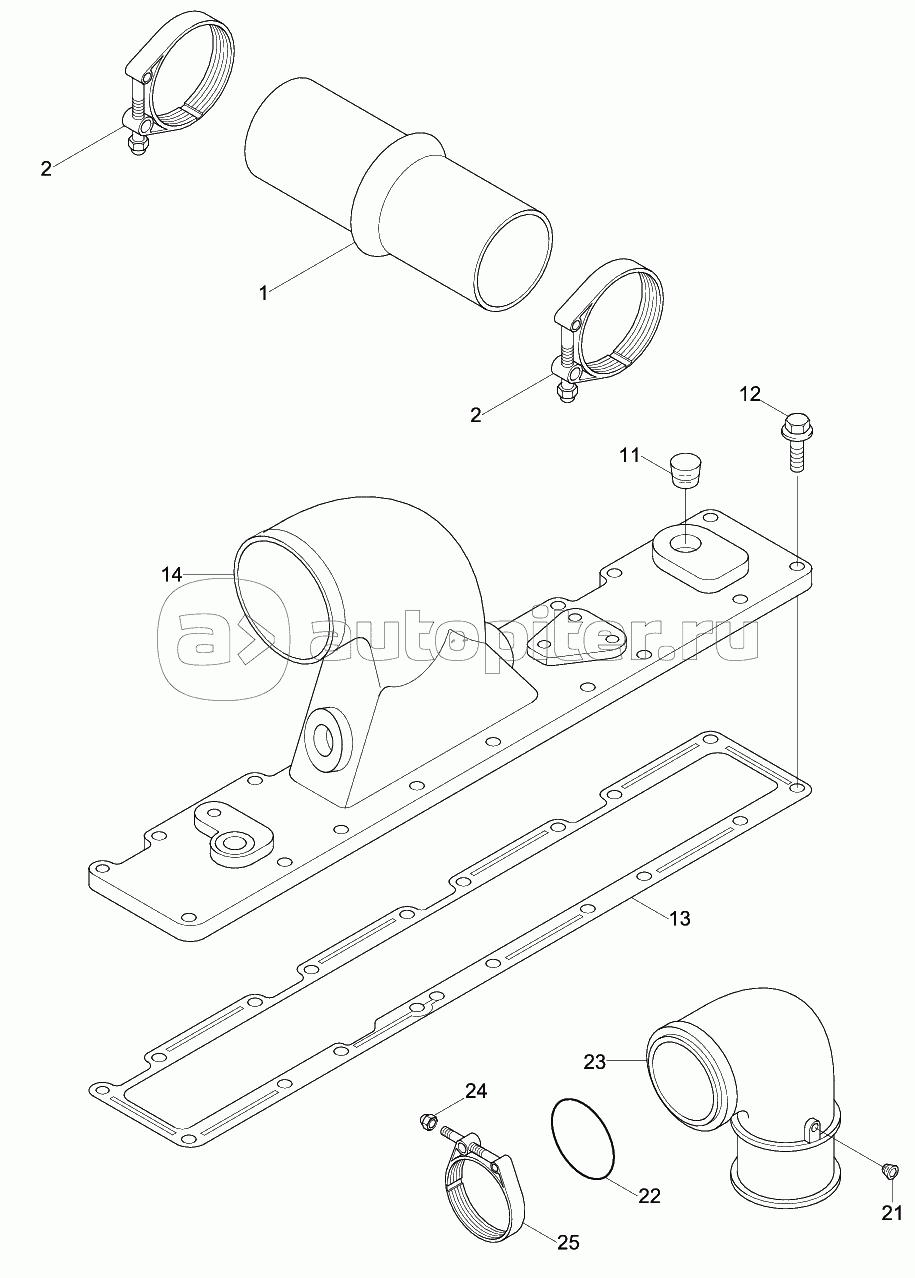 2
1
2
12
11
14
autopiter.ru
13
23
24
22
21
25