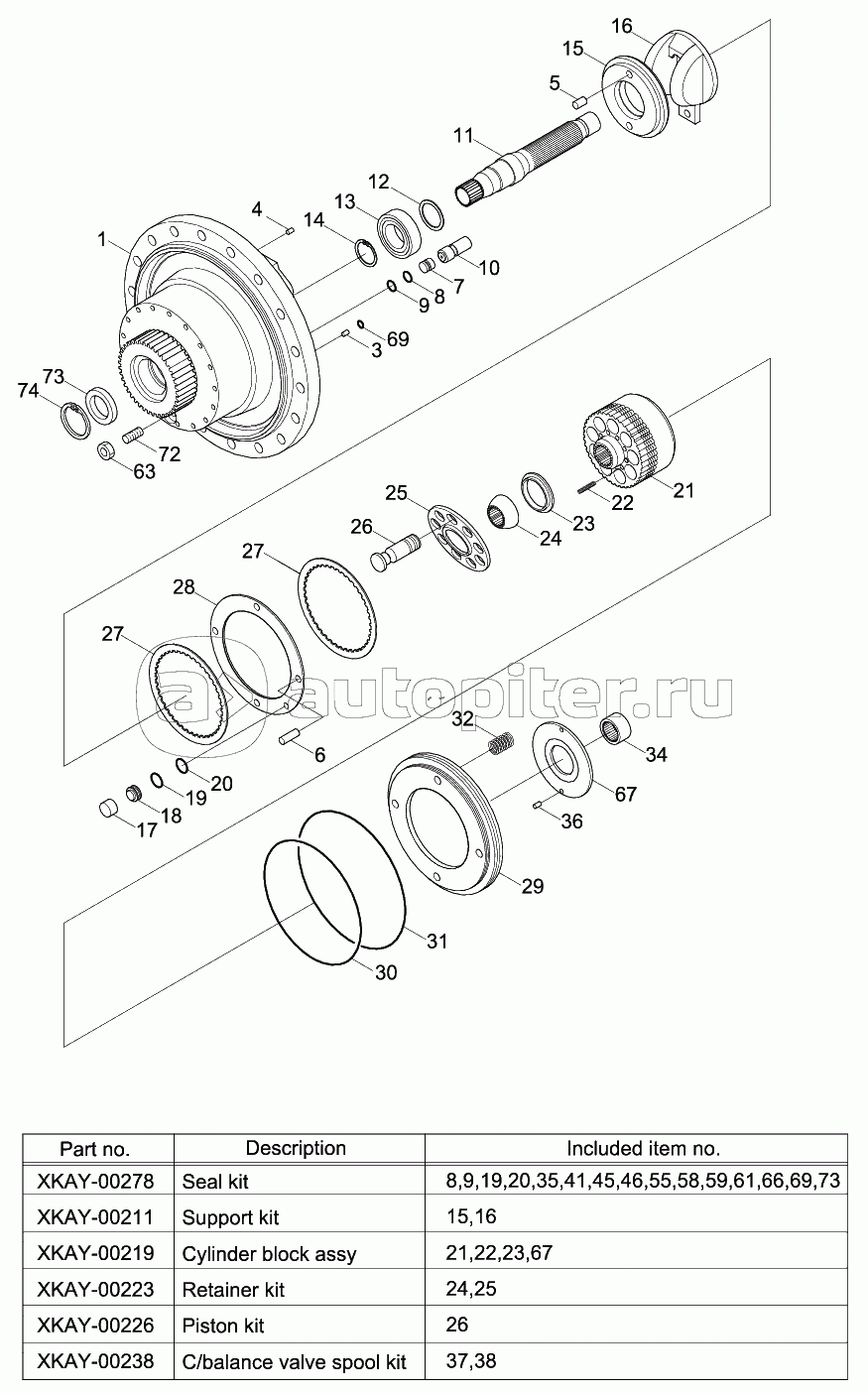 16
15
5
11
12
13
4
14
1
10
7
8
9
69
3
73
74
72
63
21
22
23
24
25
26
27
28
27
autopiter.ru
32
34
67
36
6
20
19
18
17
29
31
30

| Part no. | Description | Included item no. |
|---|---|---|
| XKAY-00278 | Seal kit | 8,9,19,20,35,41,45,46,55,58,59,61,66,69,73 |
| XKAY-00211 | Support kit | 15,16 |
| XKAY-00219 | Cylinder block assy | 21,22,23,67 |
| XKAY-00223 | Retainer kit | 24,25 |
| XKAY-00226 | Piston kit | 26 |
| XKAY-00238 | C/balance valve spool kit | 37,38 |