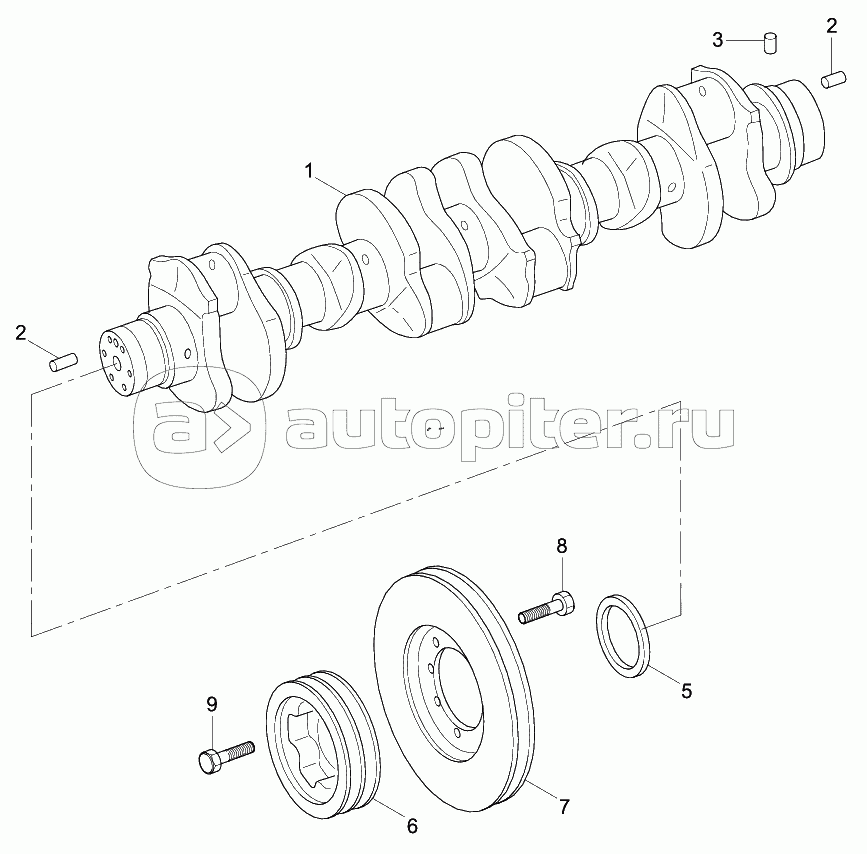 3
2
1
2
autopiter.ru
8
5
9
6
7