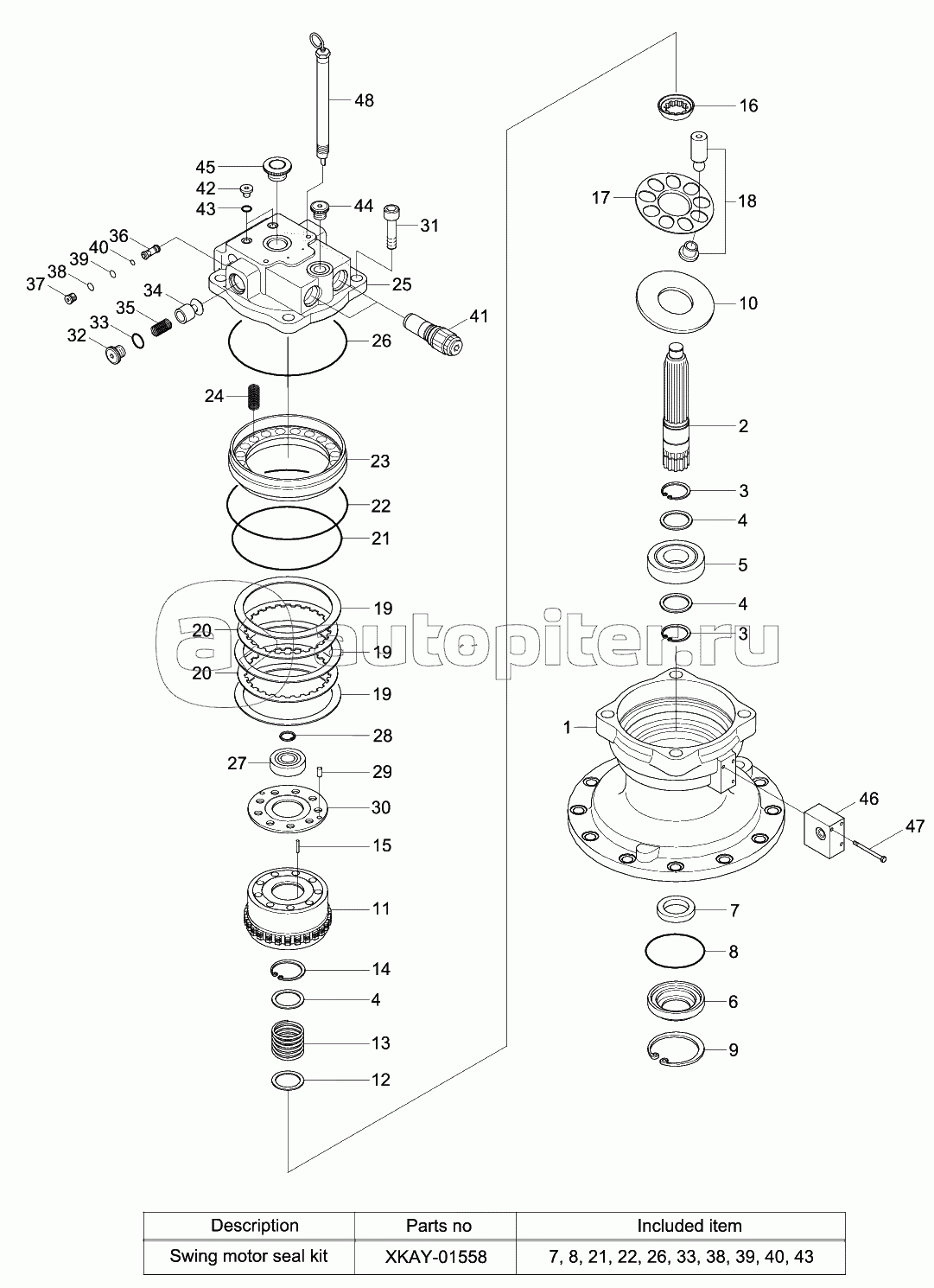 48
45
42
43
44
31
36
40
39
38
37
34
35
33
32
25
41
26
24
23
22
21
19
20
19
20
19
28
27
29
30
15
11
14
4
13
12
16
17
18
10
2
3
4
5
4
3
1
46
47
7
8
6
9

autopiter.ru

| Description | Parts no | Included item |
|---|---|---|
| Swing motor seal kit | XKAY-01558 | 7, 8, 21, 22, 26, 33, 38, 39, 40, 43 |