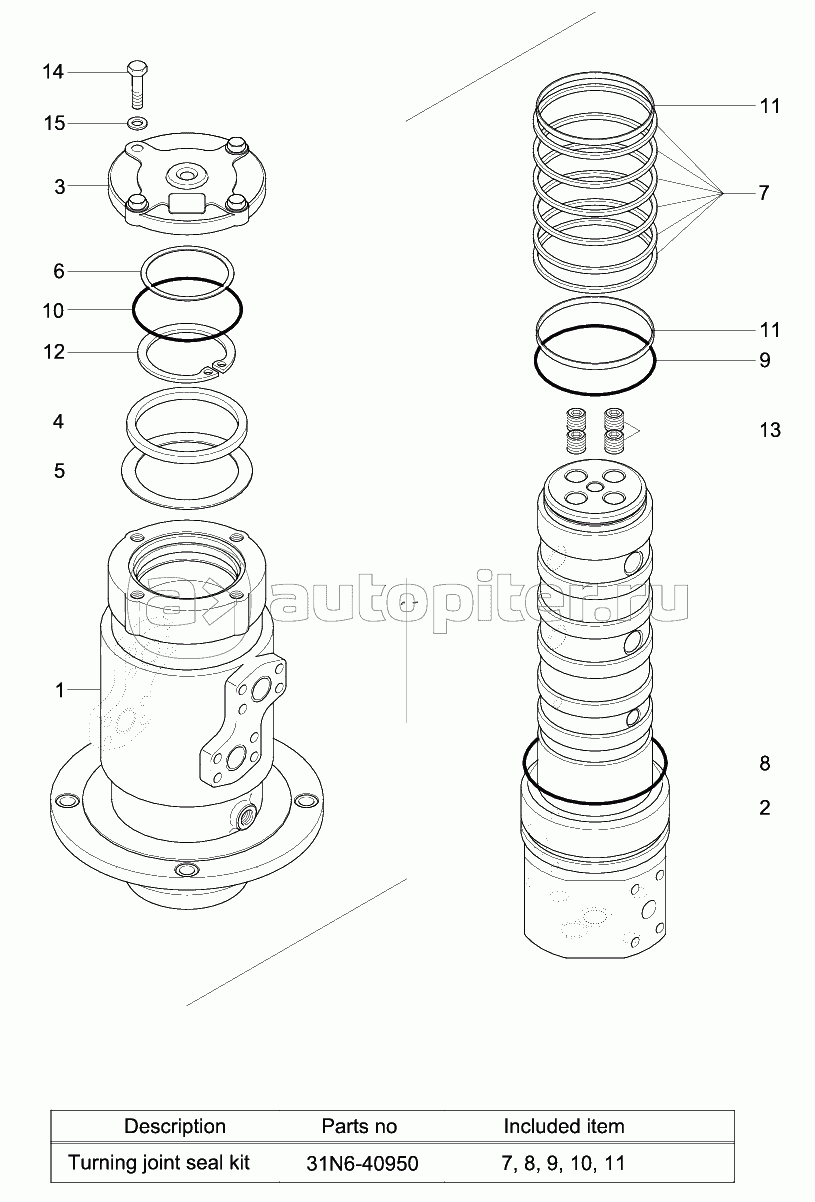 14

15

3

6

10

12

4

5

1

11

7

11

9

13

8

2

autopiter.ru

| Description | Parts no | Included item |
|---|---|---|
| Turning joint seal kit | 31N6-40950 | 7, 8, 9, 10, 11 |