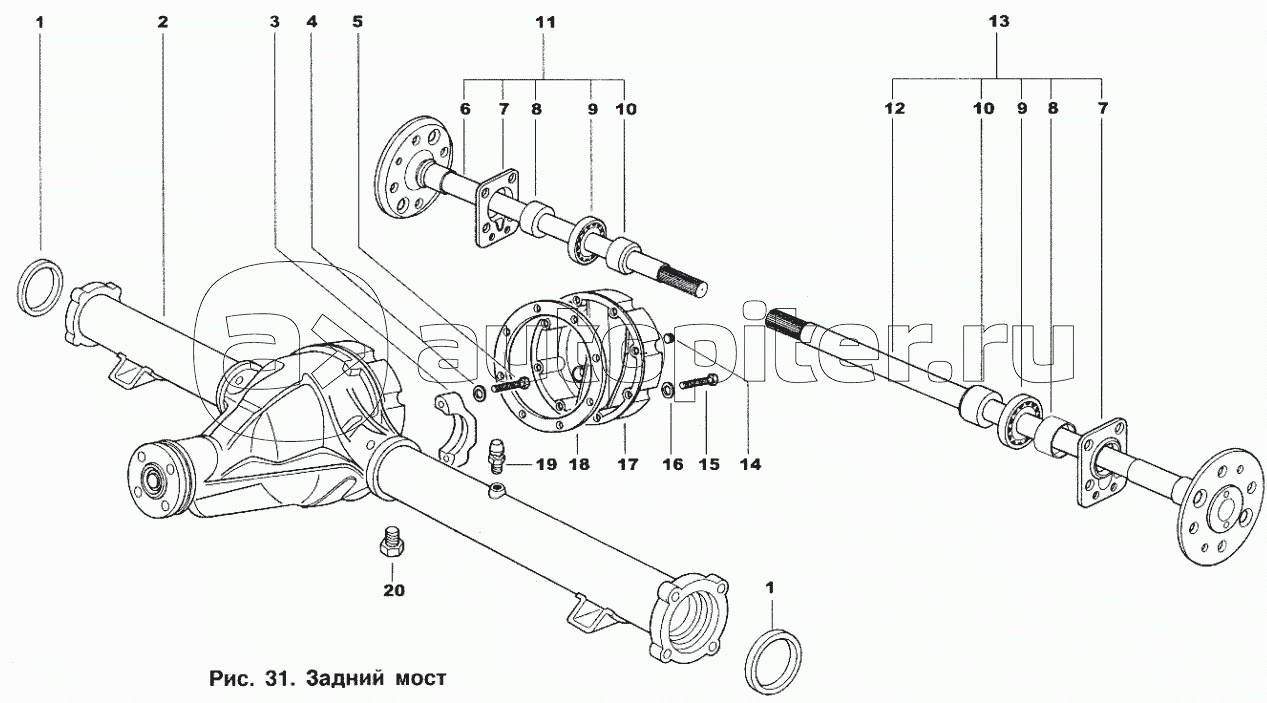 1 2 3 4 5 11 6 7 8 9 10 13 12 10 9 8 7

autopiter.ru

19 18 17 16 15 14

20 1

Рис. 31. Задний мост