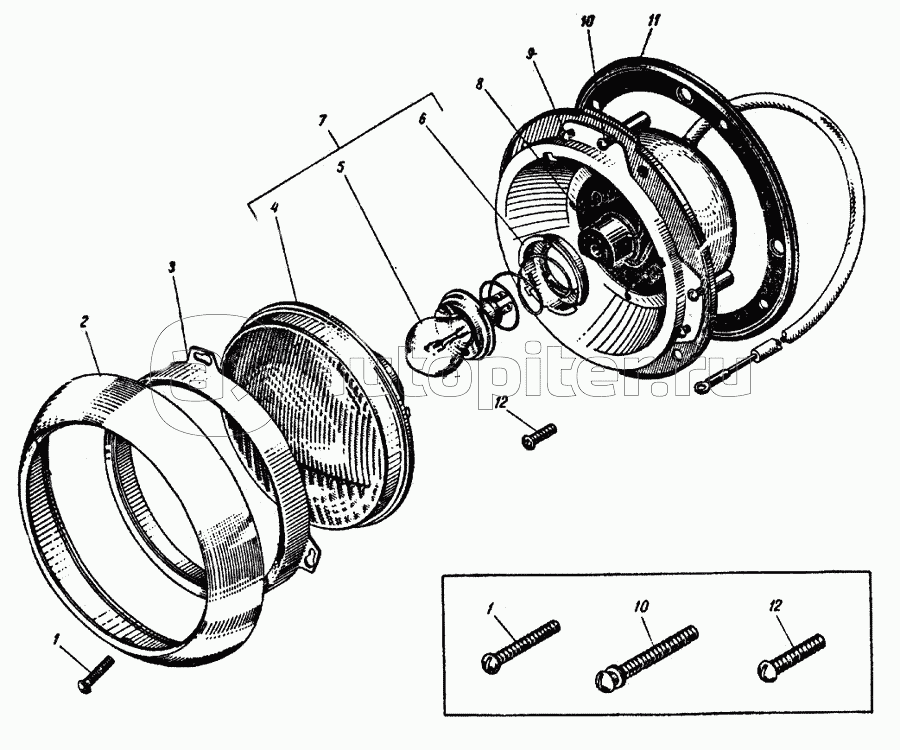 10
11
9
8
7
6
5
4
3
2
autopiter.ru
12
1
1
10
12