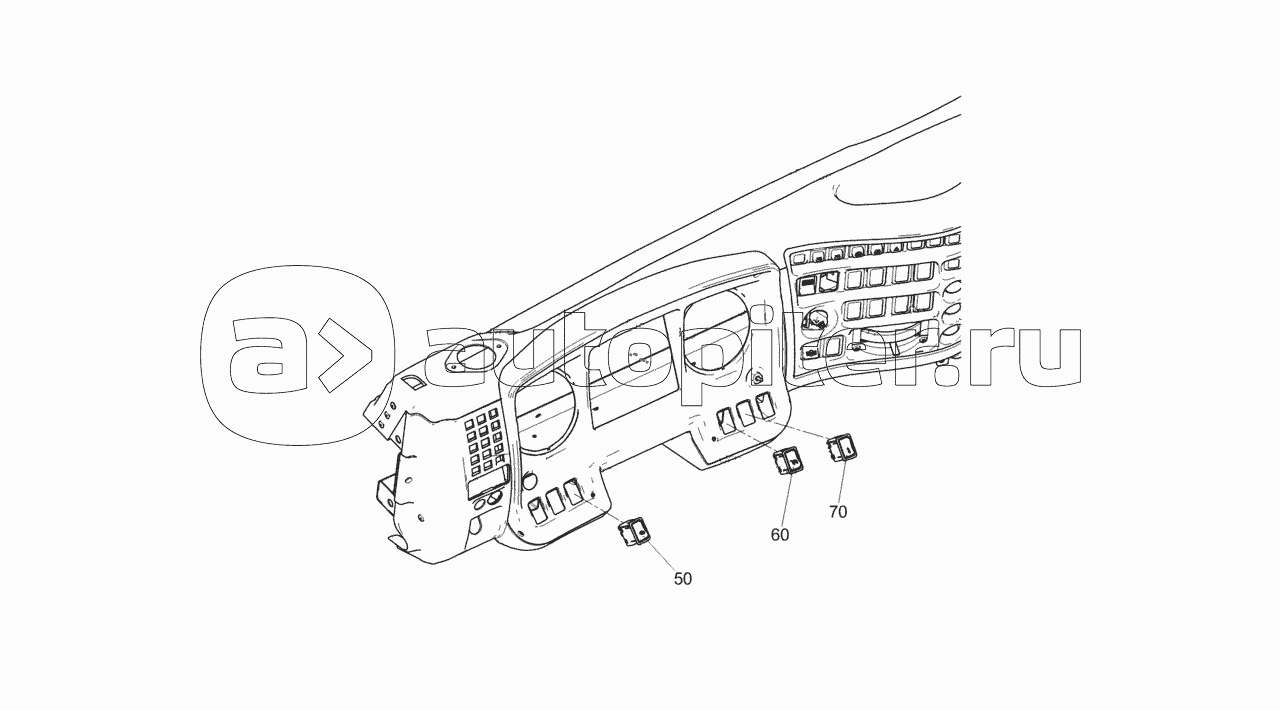 a> autopiter.ru

70

60

50