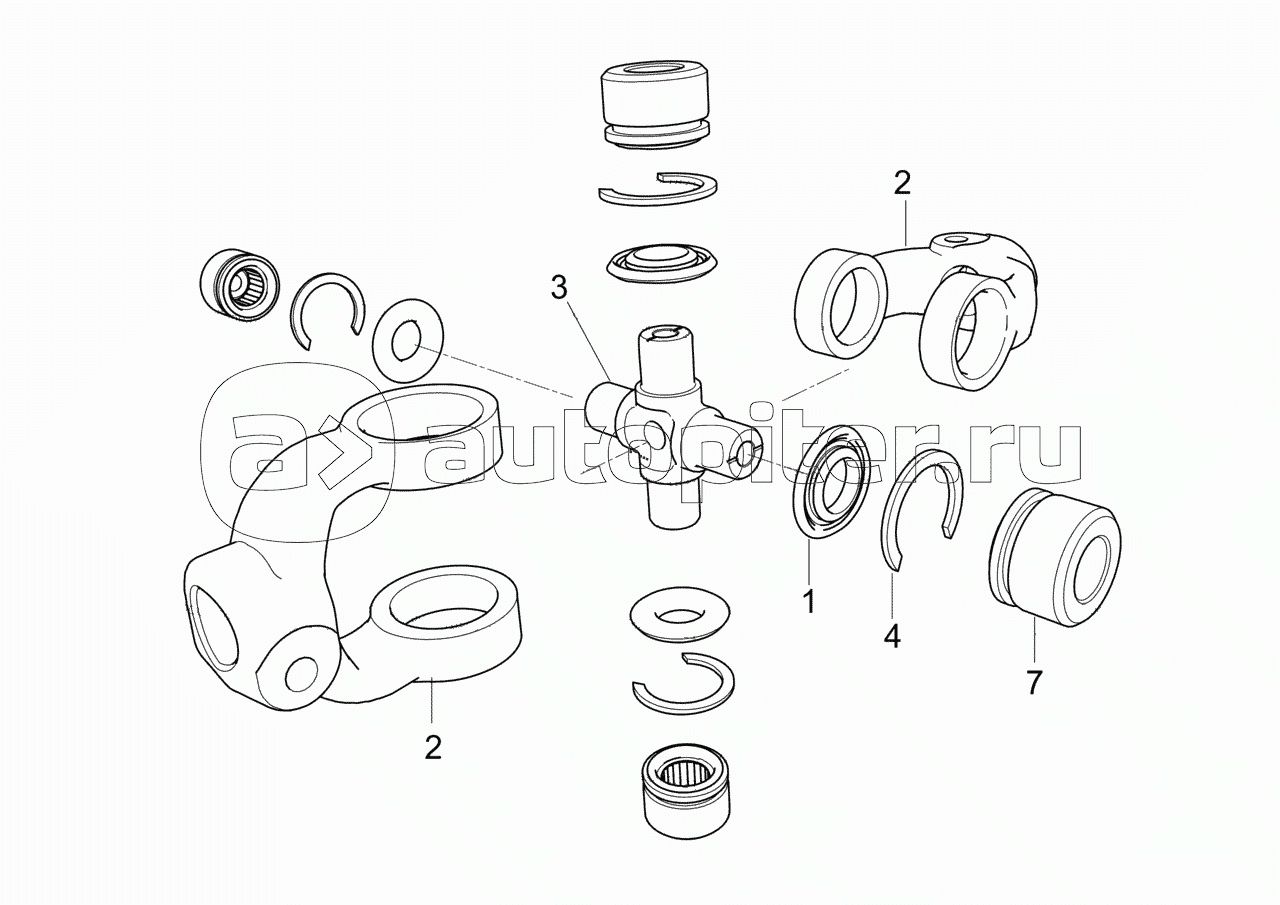 2
3
a> autopiter.ru
1
4
7
2