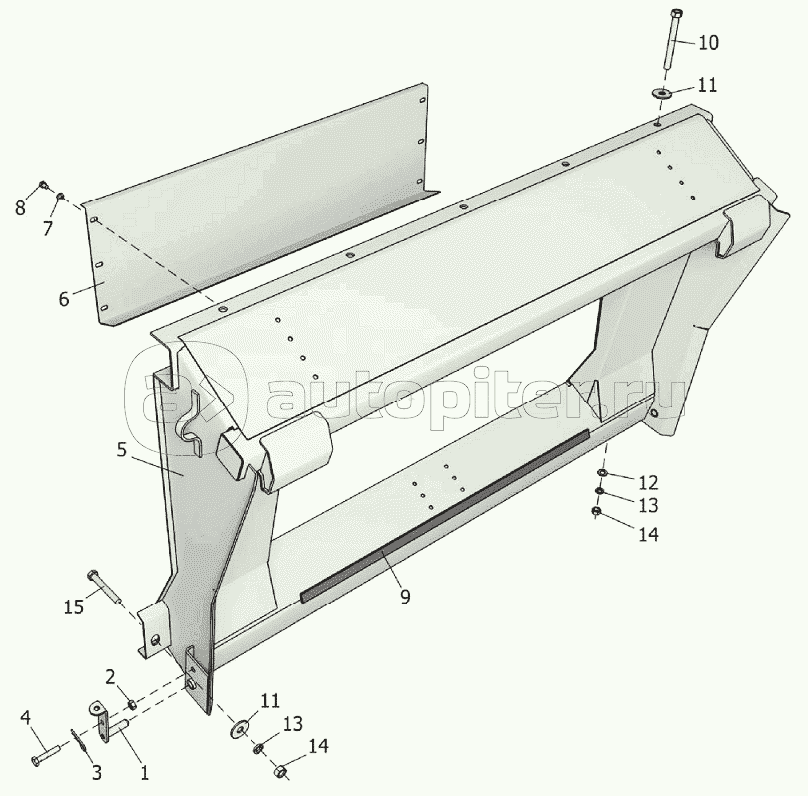 10
11
8
7
6
autopiter.ru
5
12
13
14
9
15
2
11
13
14
4
3
1