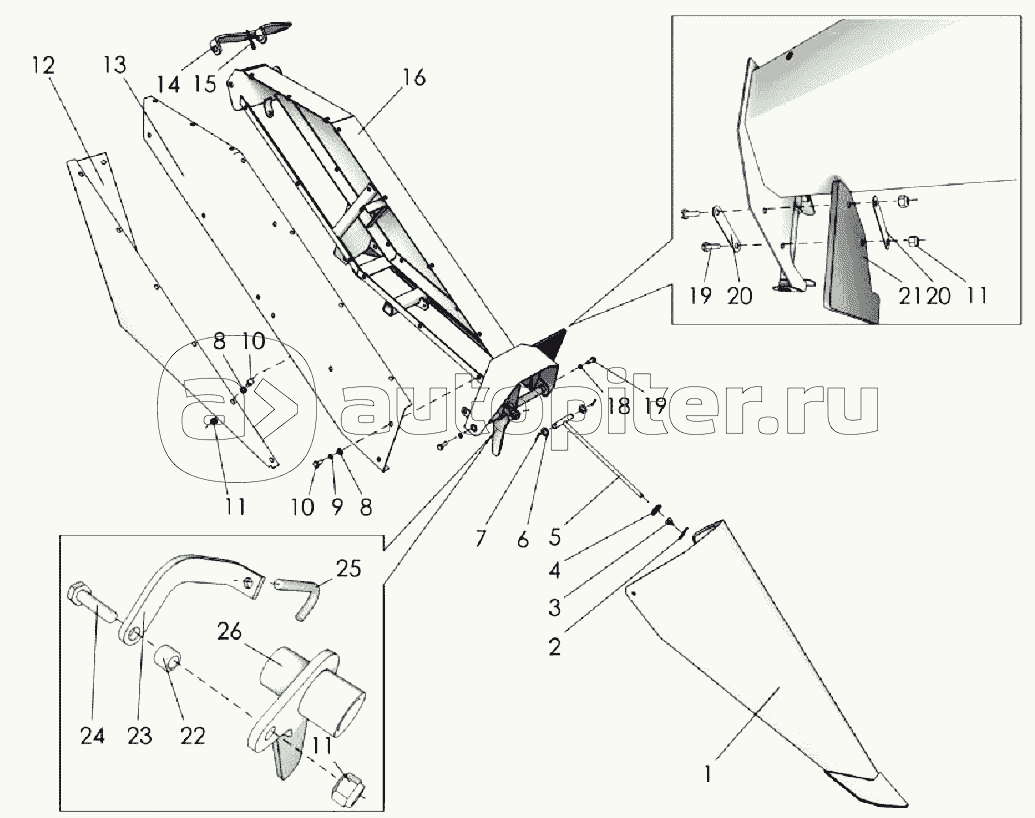 12
13
14
15
16
19
20
21
20
11
8
10
autopiter.ru
18
19
11
10
9
8
7
6
5
4
3
2
25
26
24
23
22
11
1