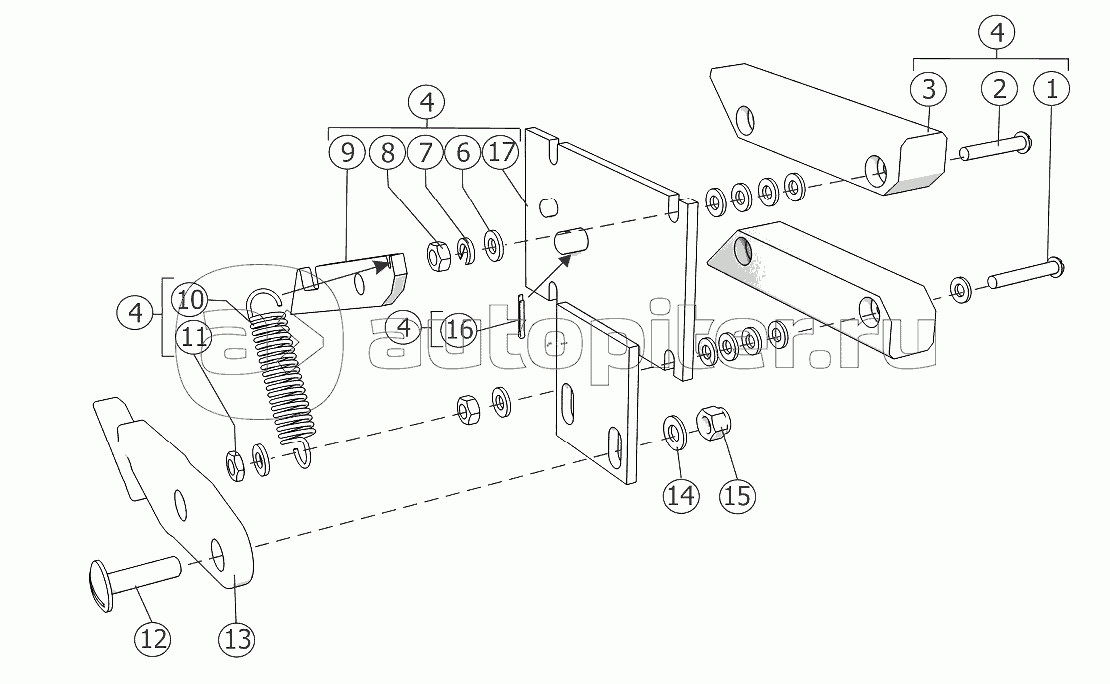 4
3 2 1
4
9 8 7 6 17
4
10
11
4 16
autopiter.ru
14 15
12 13