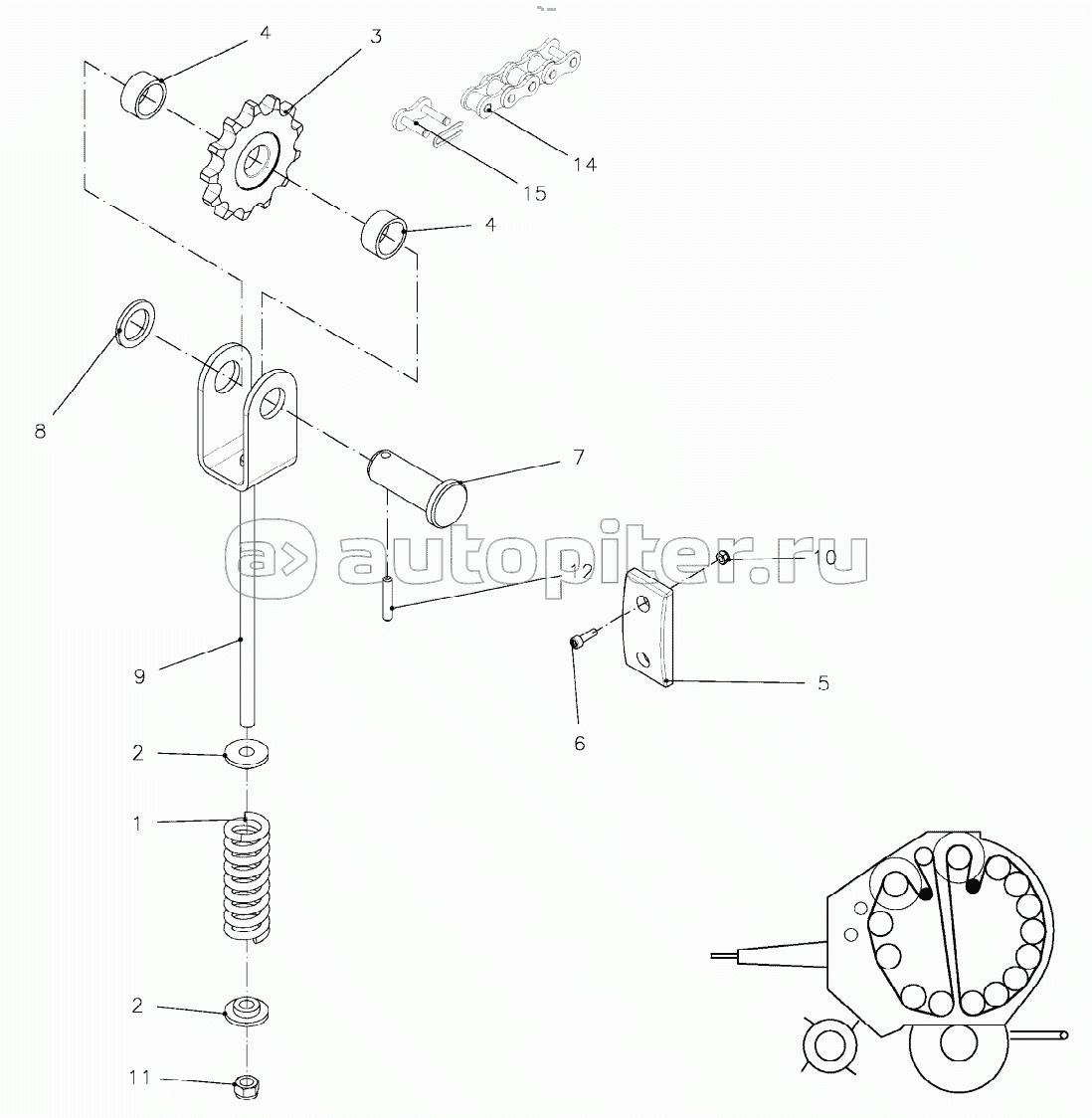 4
3
14
15
4
8
7
autopiter.ru
10
12
9
5
6
2
1
2
11