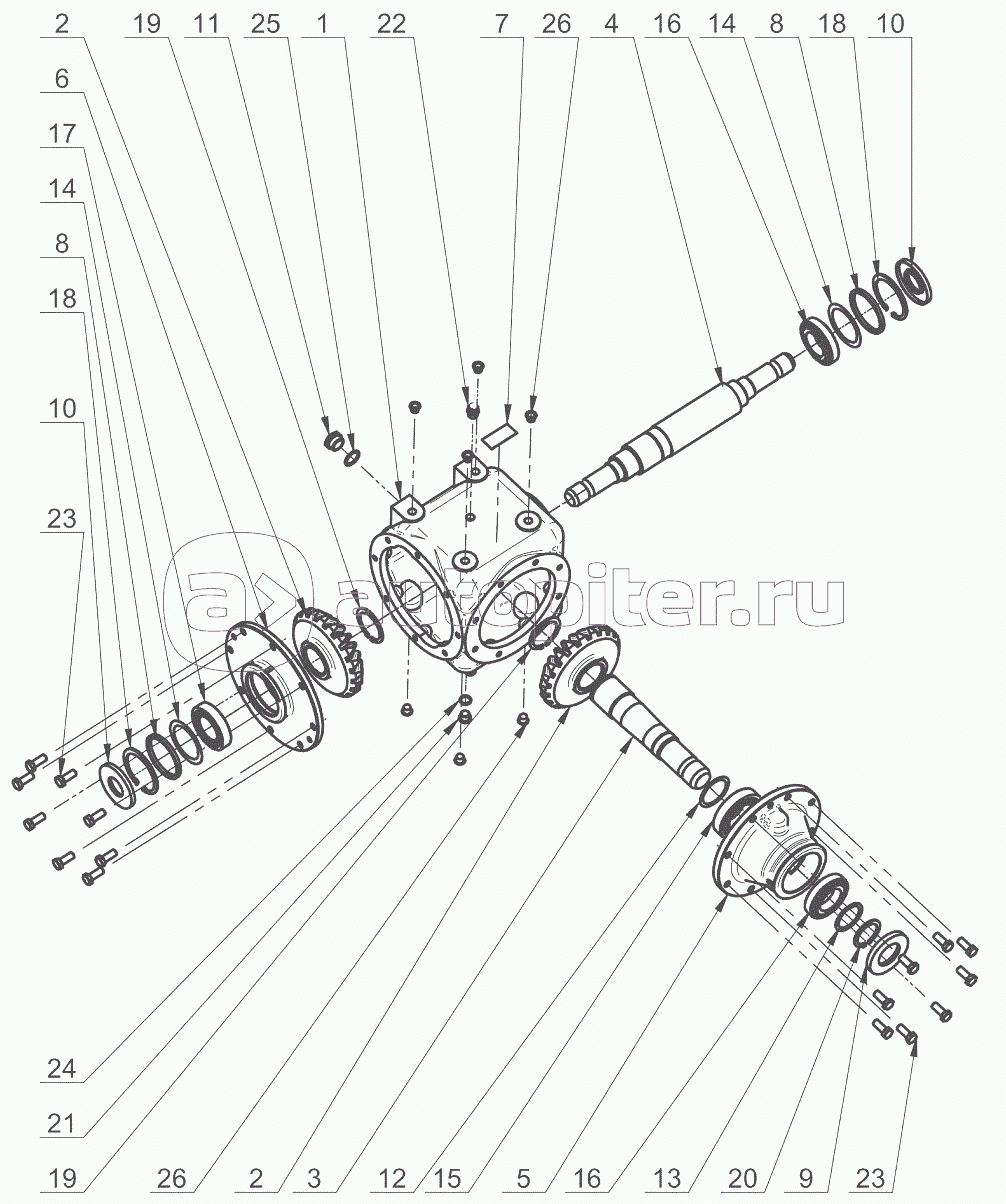 2 19 11 25 1 22 7 26 4 16 14 8 18 10
6
17
14
8
18
10
23
autopiter.ru
24
21
19 26 2 3 12 15 5 16 13 20 9 23