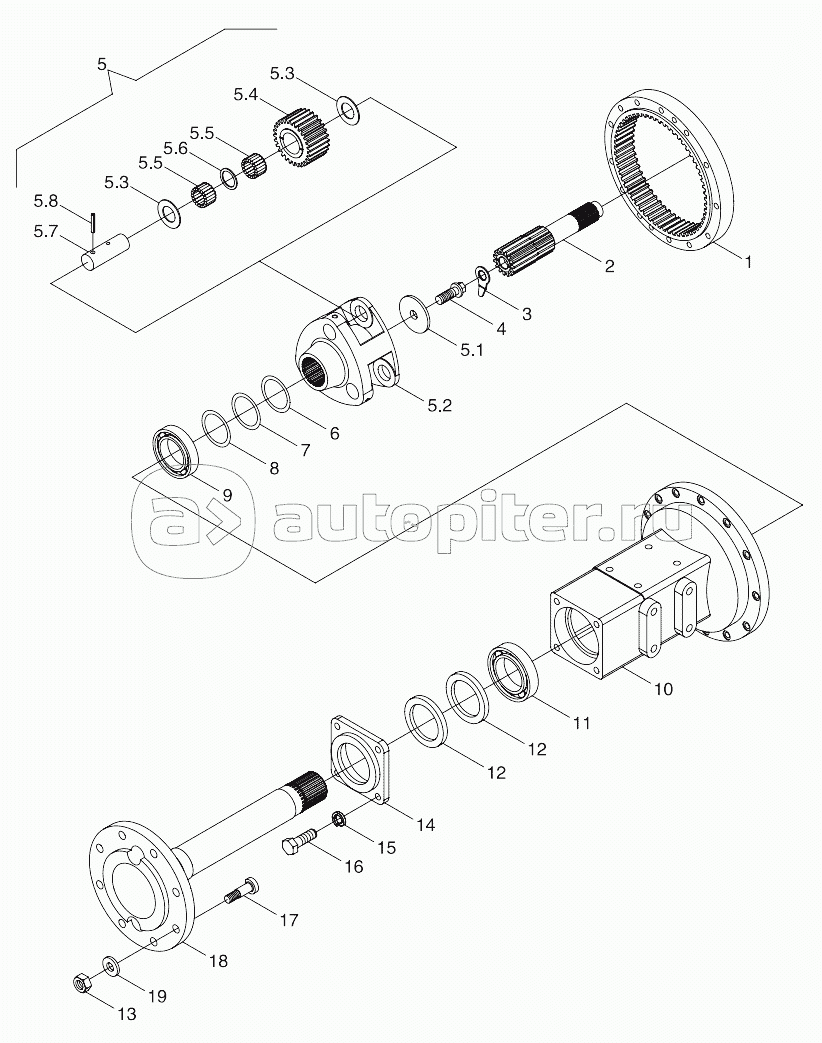 5
5.3
5.4
5.5
5.6
5.5
5.3
5.8
5.7
1
2
3
4
5.1
5.2
6
7
8
9
autopiter.ru
10
11
12
12
14
15
16
17
18
19
13