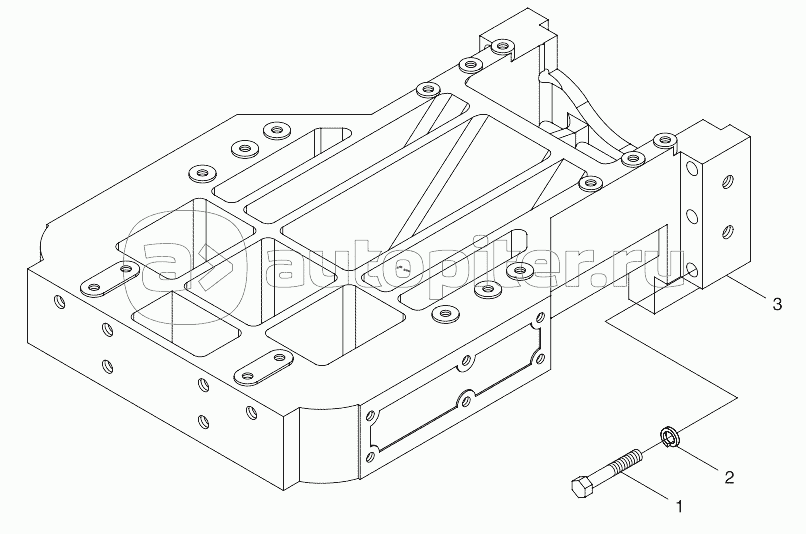 autopiter.ru

3

2

1