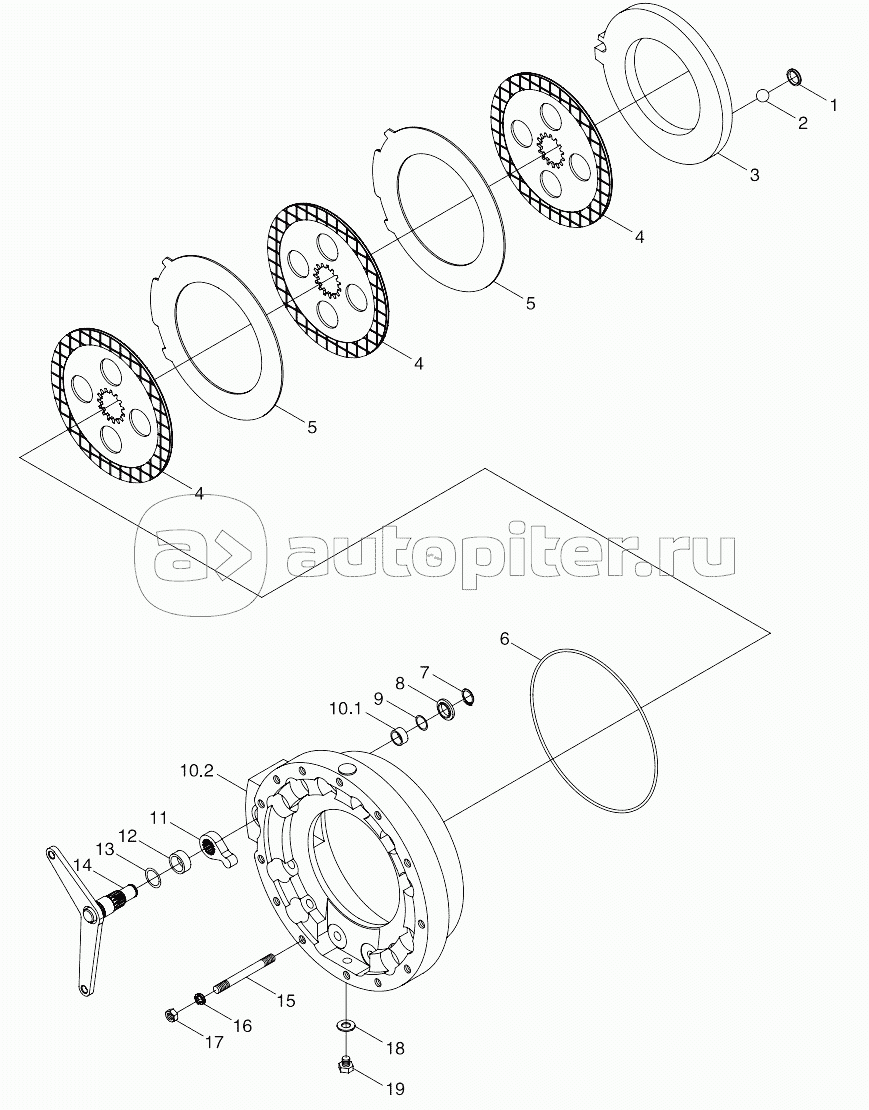 1
2
3
4
5
4
5
4
autopiter.ru
6
7
8
9
10.1
10.2
11
12
13
14
15
16
17
18
19