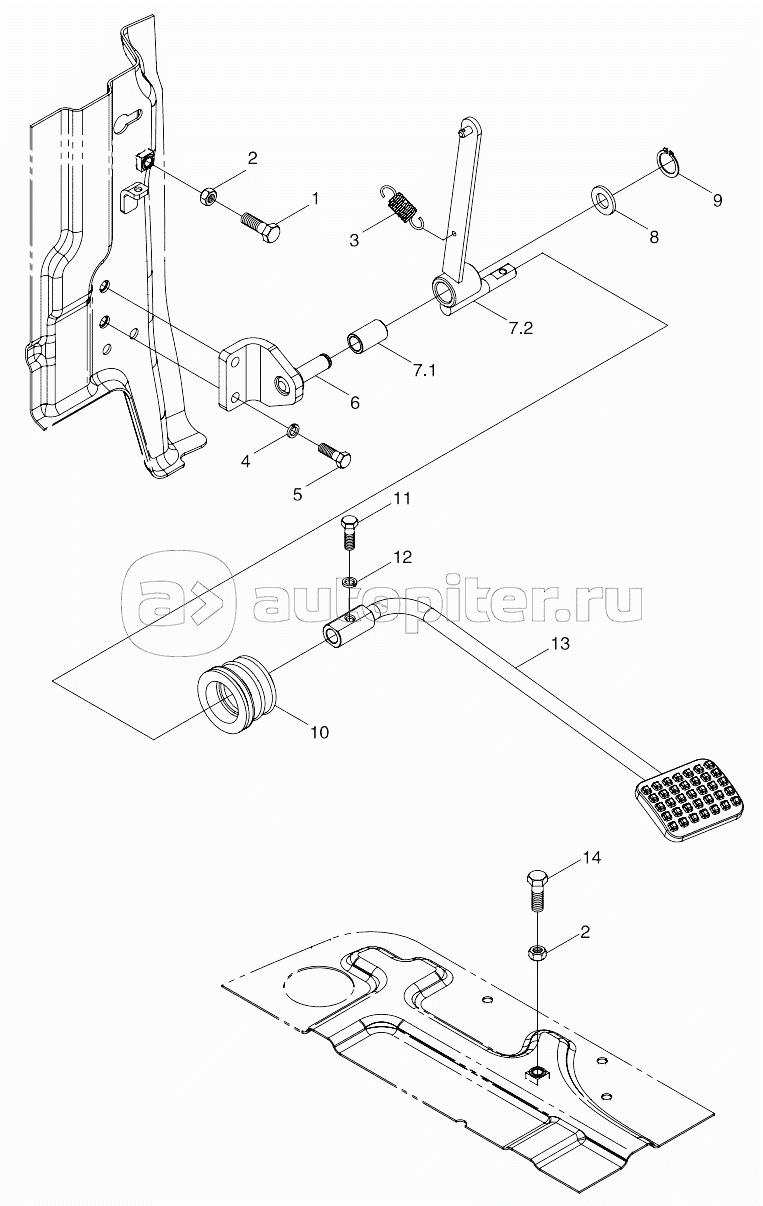 2
1
3
9
8
7.2
7.1
6
4
5
11
12
autopiter.ru
13
10
14
2