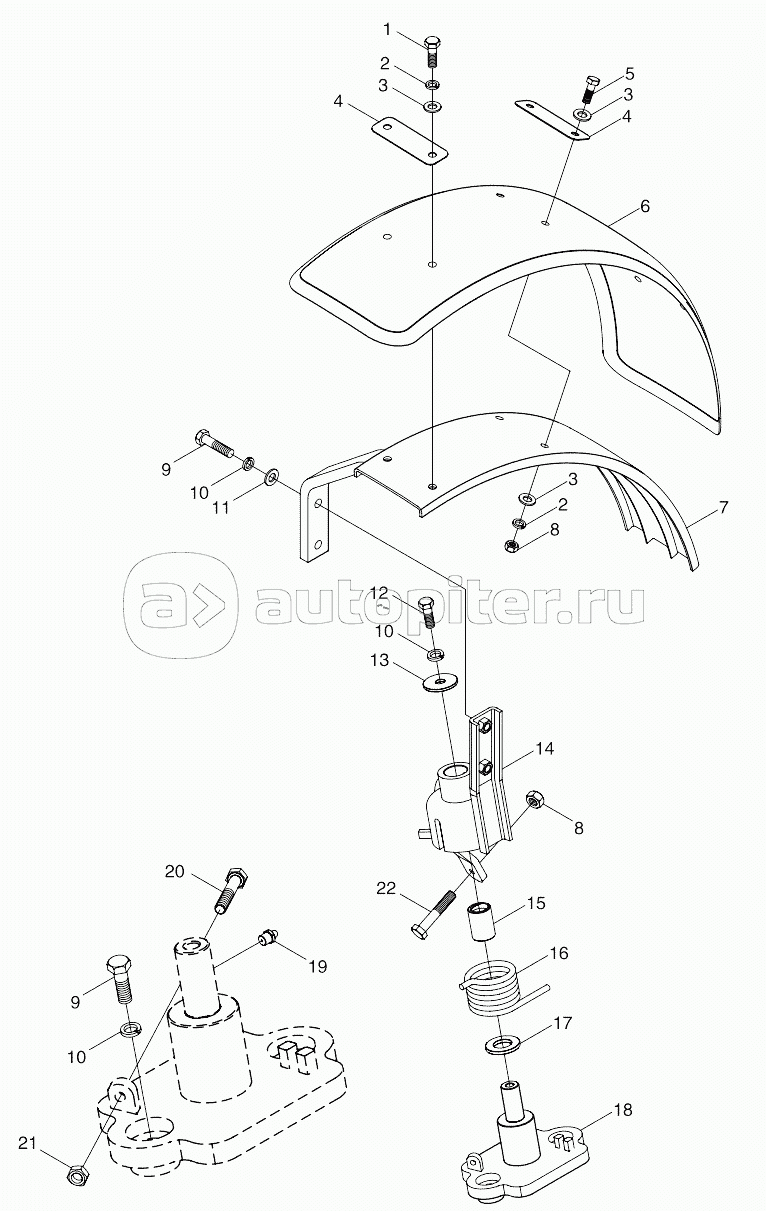 1
2
3
4
5
3
4
6
9
10
11
3
2
8
7
autopiter.ru
12
10
13
14
8
20
22
15
19
16
9
10
17
18
21