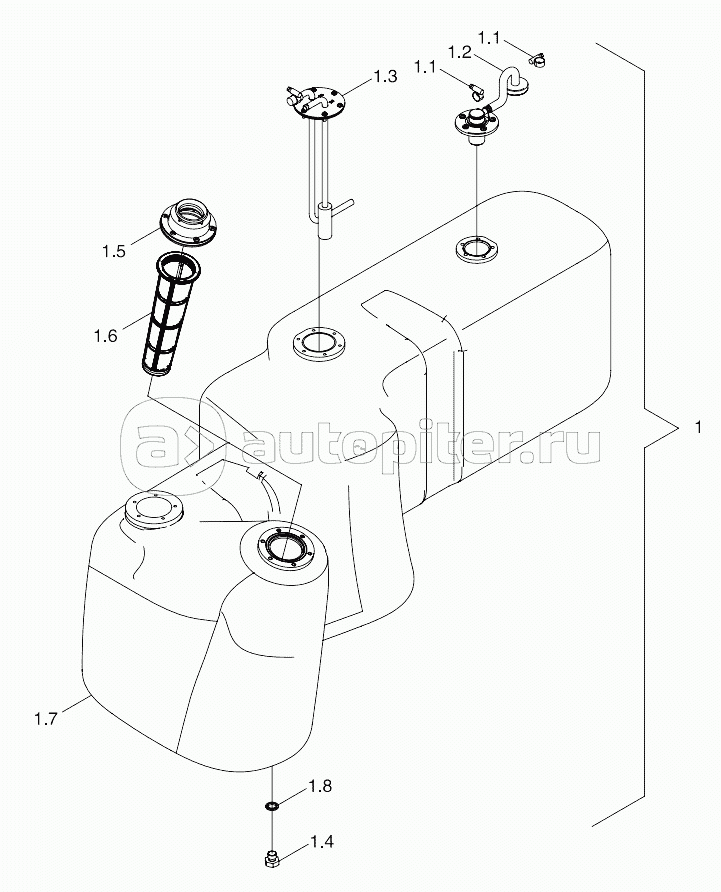 1.1
1.2
1.1
1.3
1.5
1.6
autopiter.ru
1
1.7
1.8
1.4