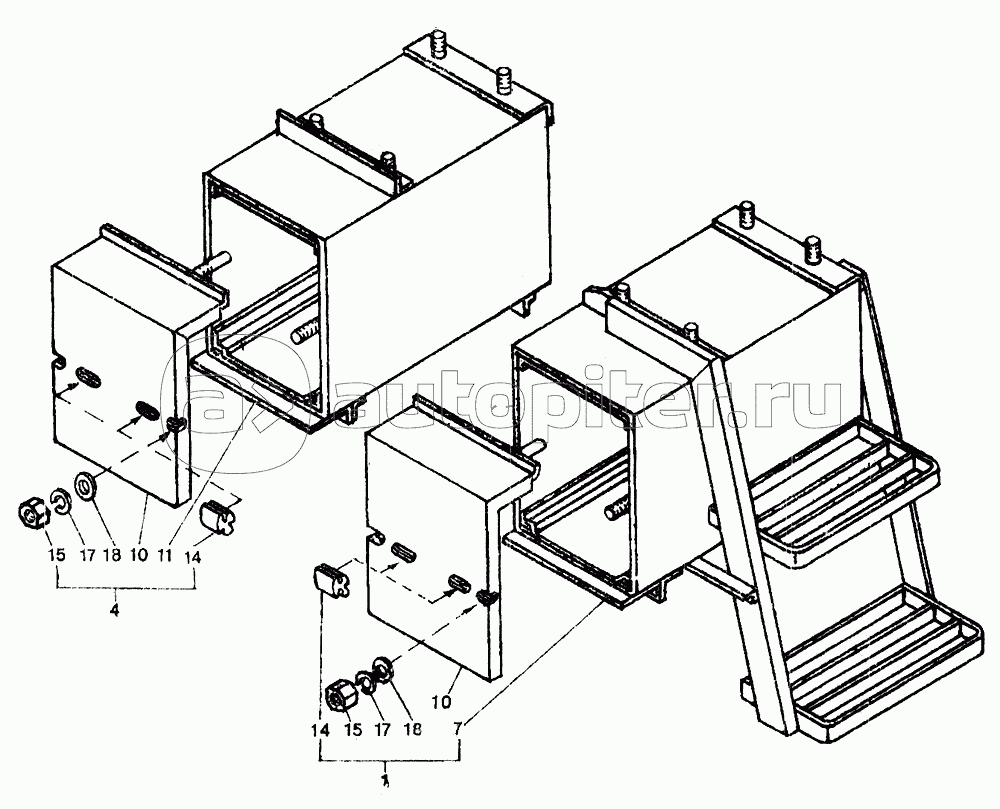 autopiter.ru

15 17 18 10 11 14

4

10

14 15 17 18 7

1