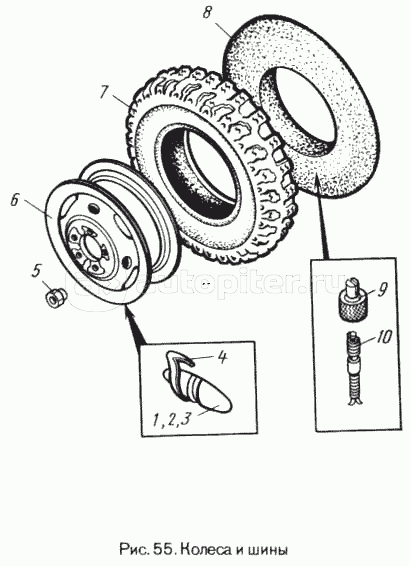 8

7

6

5

autopiter.ru

9

10

4

1,2,3

Рис. 55. Колеса и шины