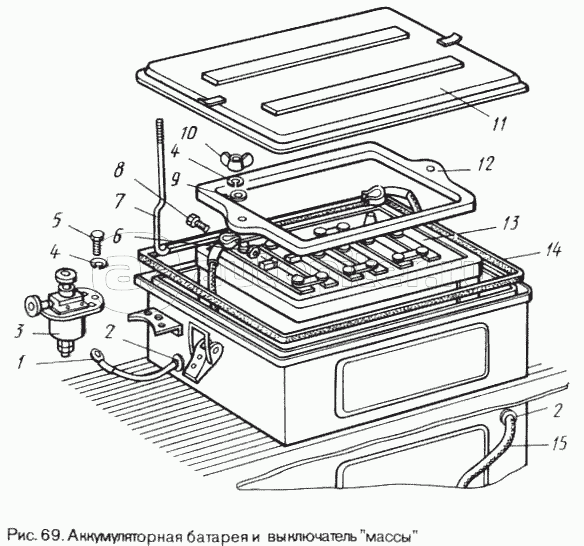 11
10
4
12
8
9
7
5
6
13
4
14
3
2
1
2
15

Рис. 69. Аккумуляторная батарея и выключатель "массы"