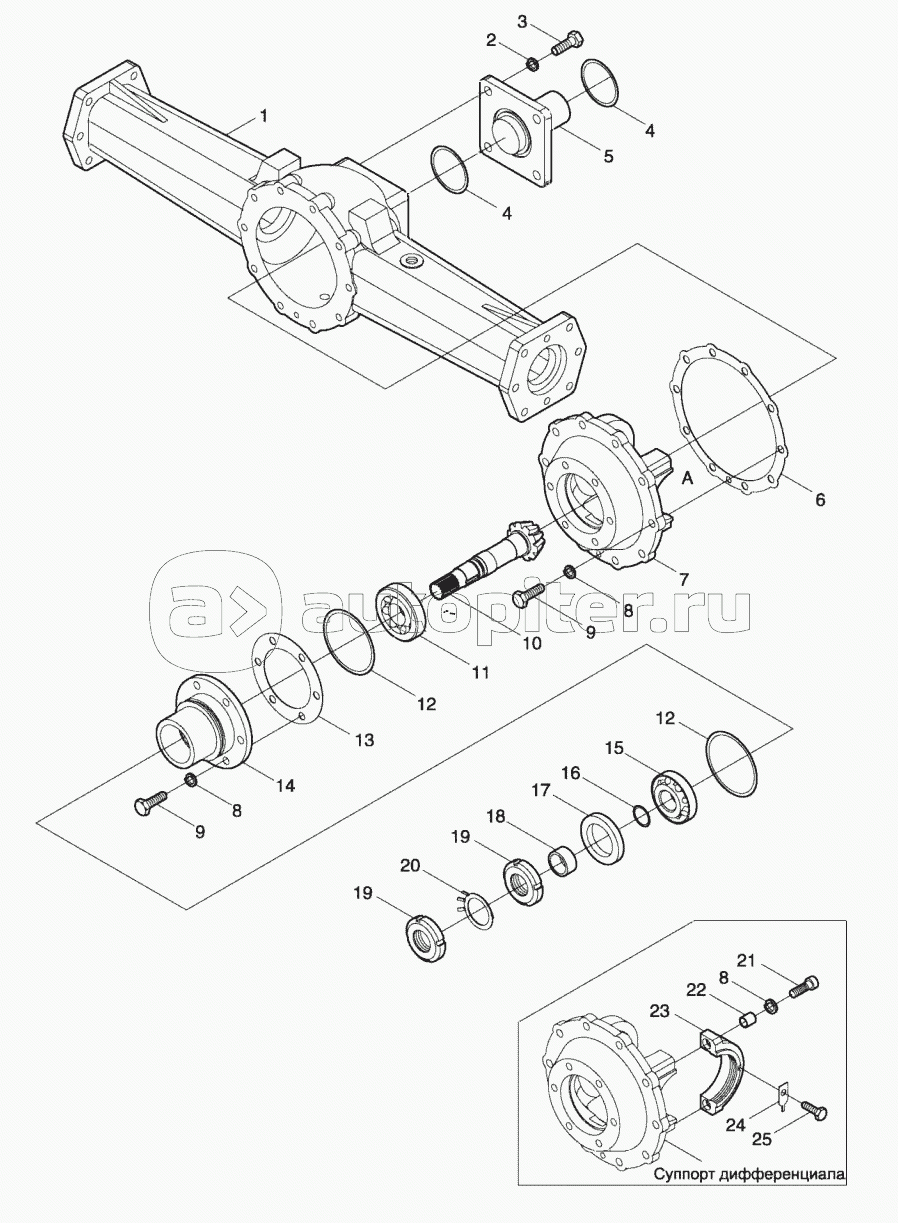 3
2
1
4
5
4
A
6
7
8
9
10
11
12
13
14
8
9
12
15
16
17
18
19
20
19
21
8
22
23
24
25
Суппорт дифференциала
autopiter.ru