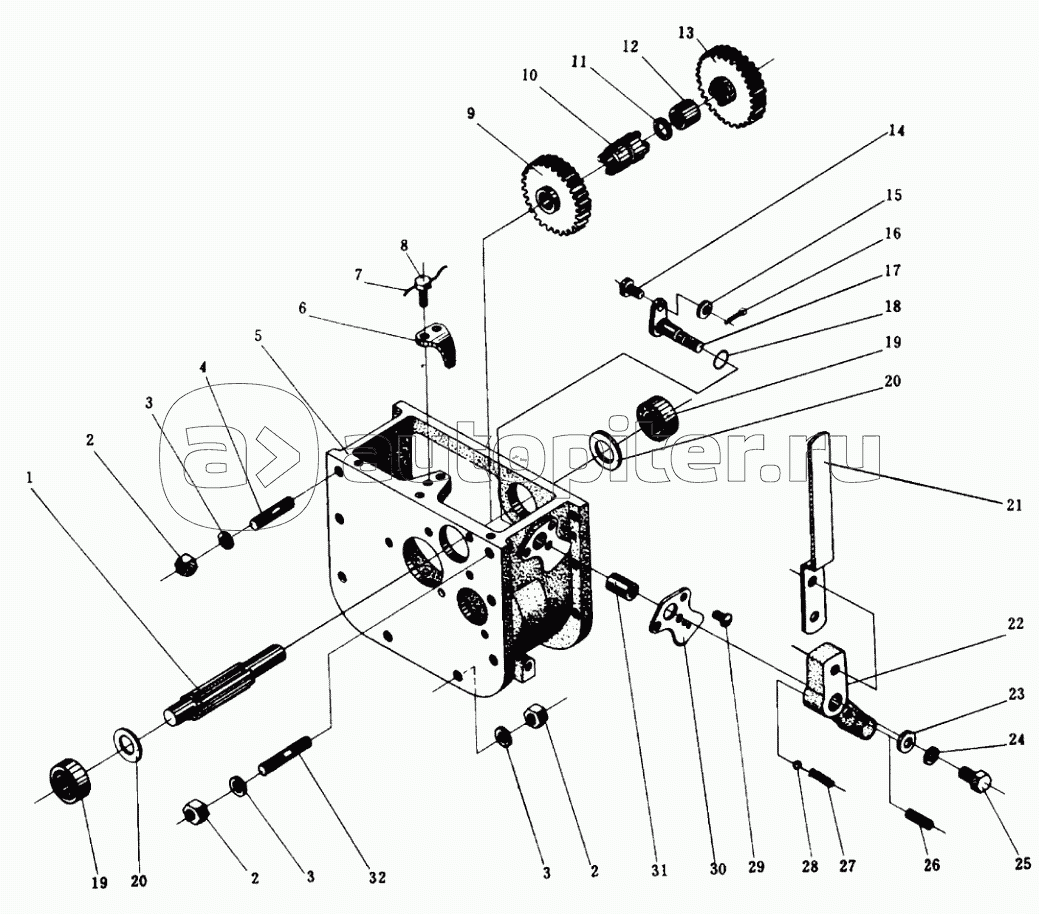 13
12
11
10
9
14
15
16
17
18
19
20
8
7
6
5
4
3
2
1
autopiter.ru
21
22
23
24
25
26
27
28
29
30
31
2
3
32
3
2
20
19