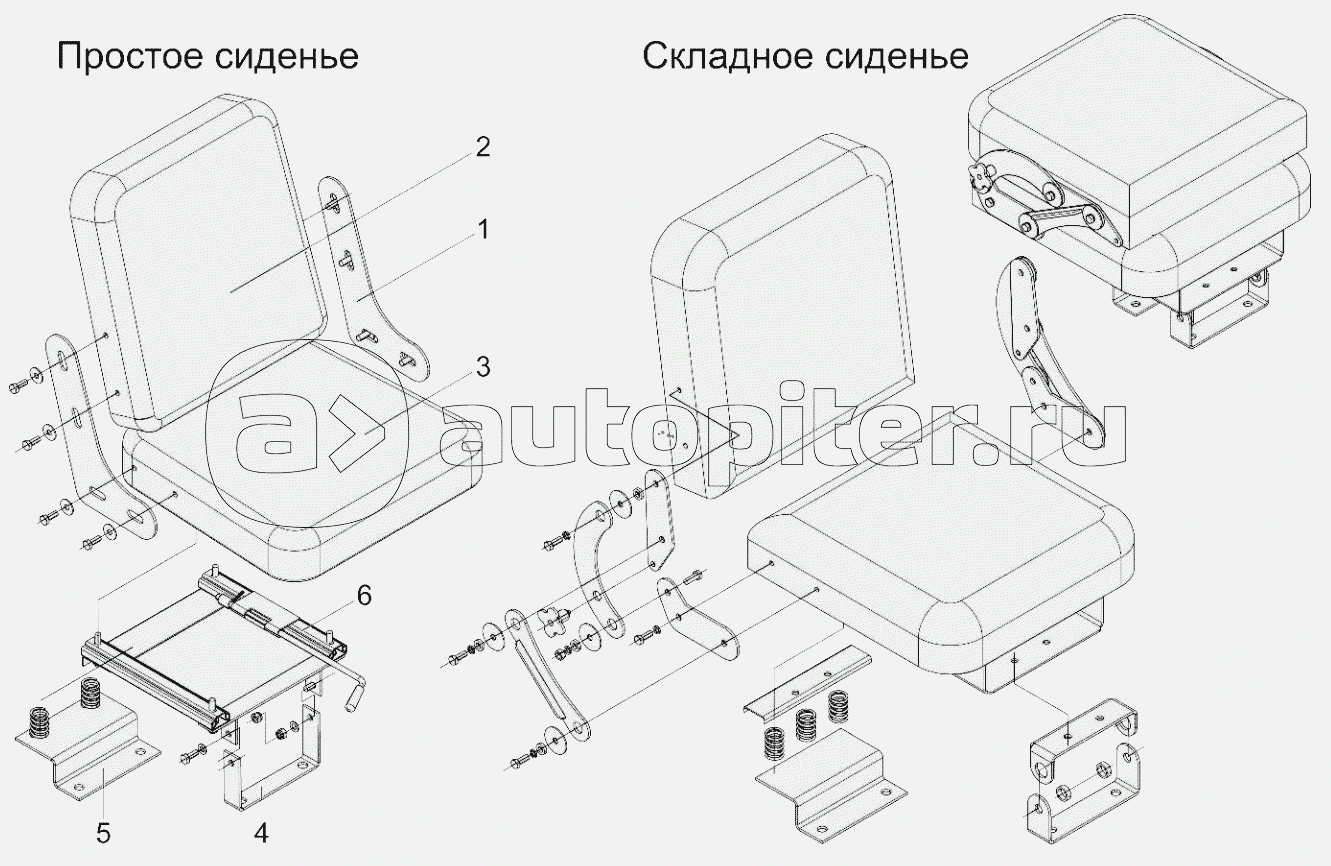 Простое сиденье

Складное сиденье

2

1

3

6

5

4

autopiter.ru