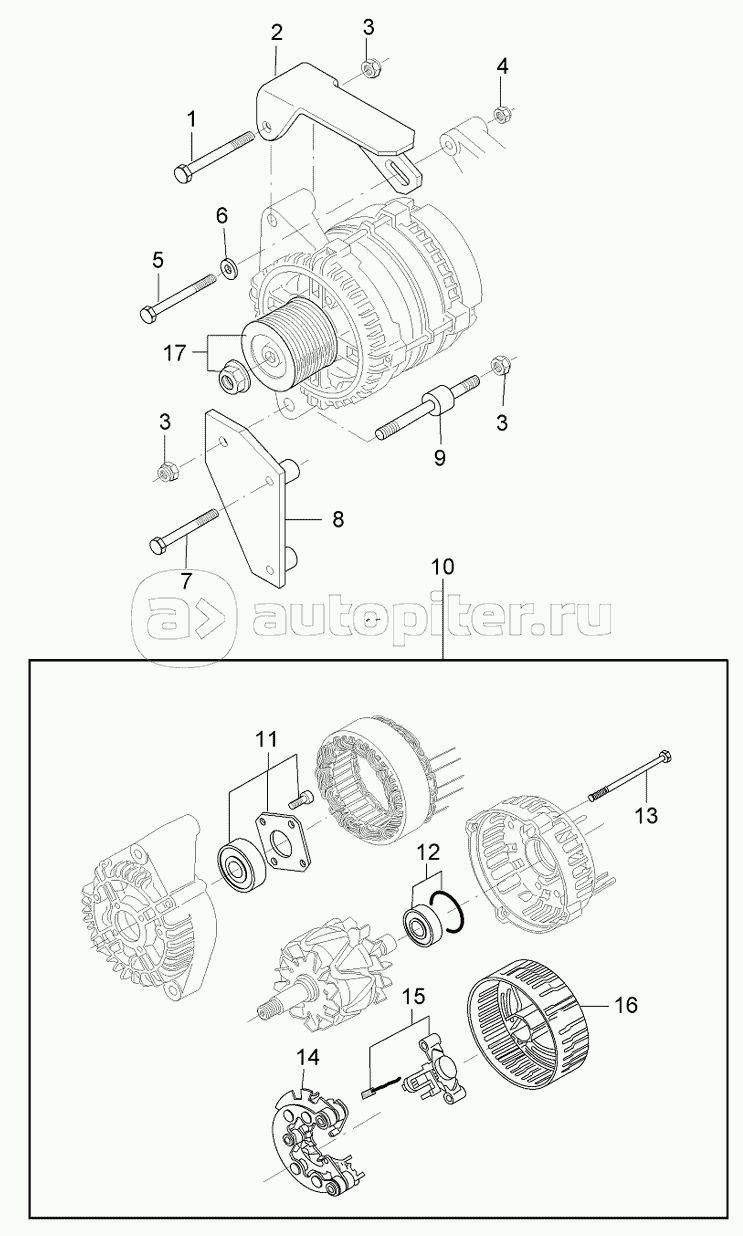 2
3
4
1
6
5
17
3
3
9
8
7
10
autopiter.ru
11
13
12
15
16
14