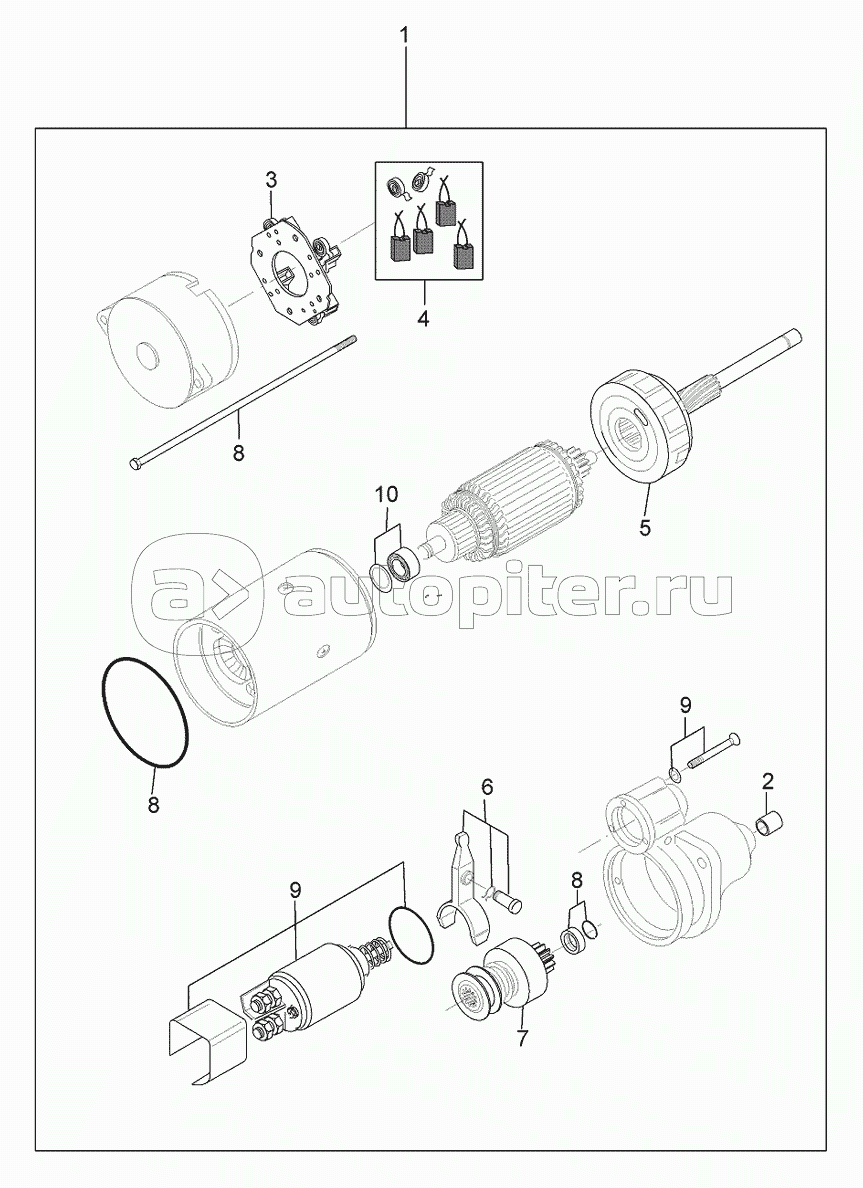 1

3

4

8

10

5

autopiter.ru

8

9

2

6

8

9

7