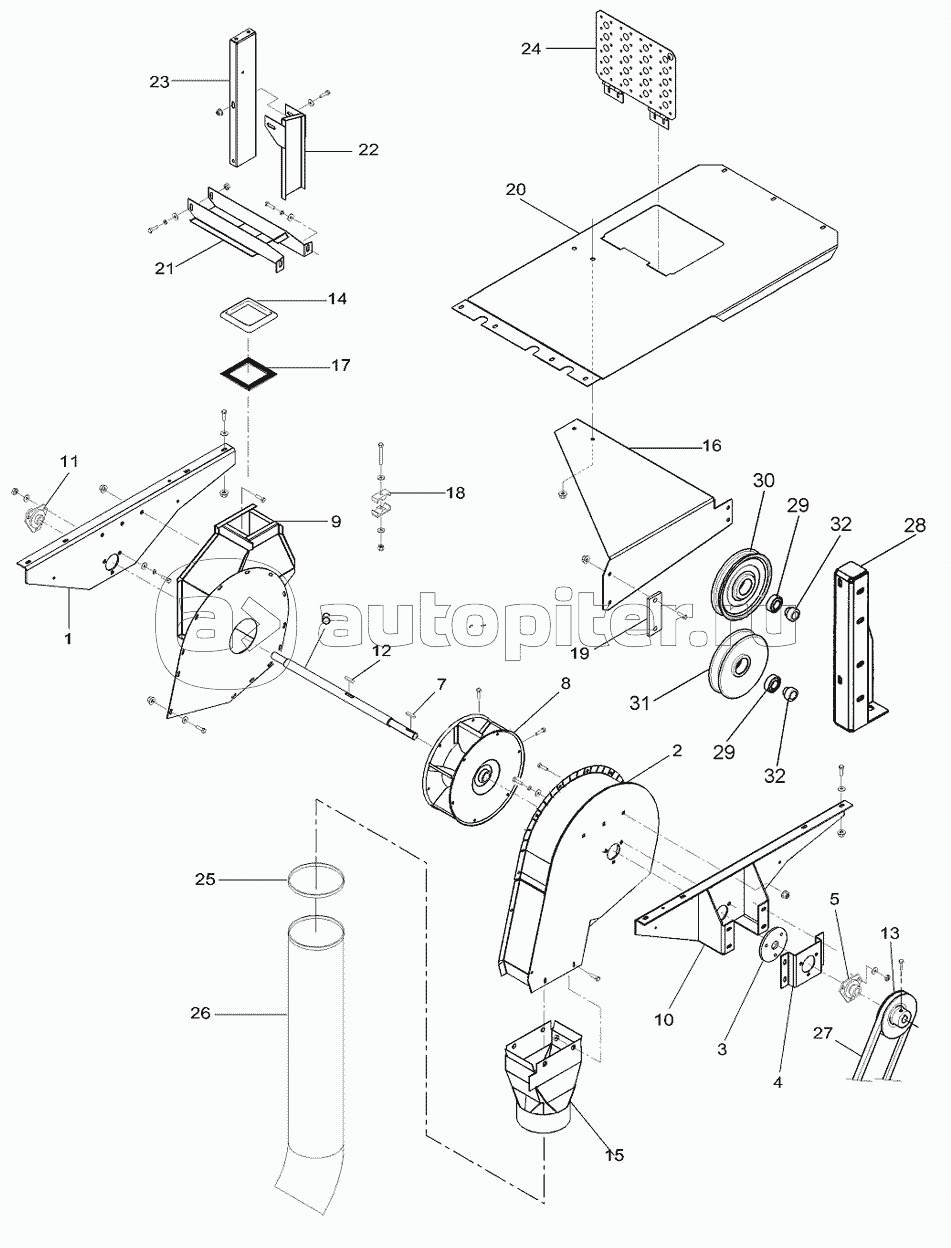 24
23
22
20
21
14
17
16
11
18
9
30
29
32
28
1
autopiter.ru
19
12
7
8
31
29
32
2
25
5
13
26
10
3
4
27
15