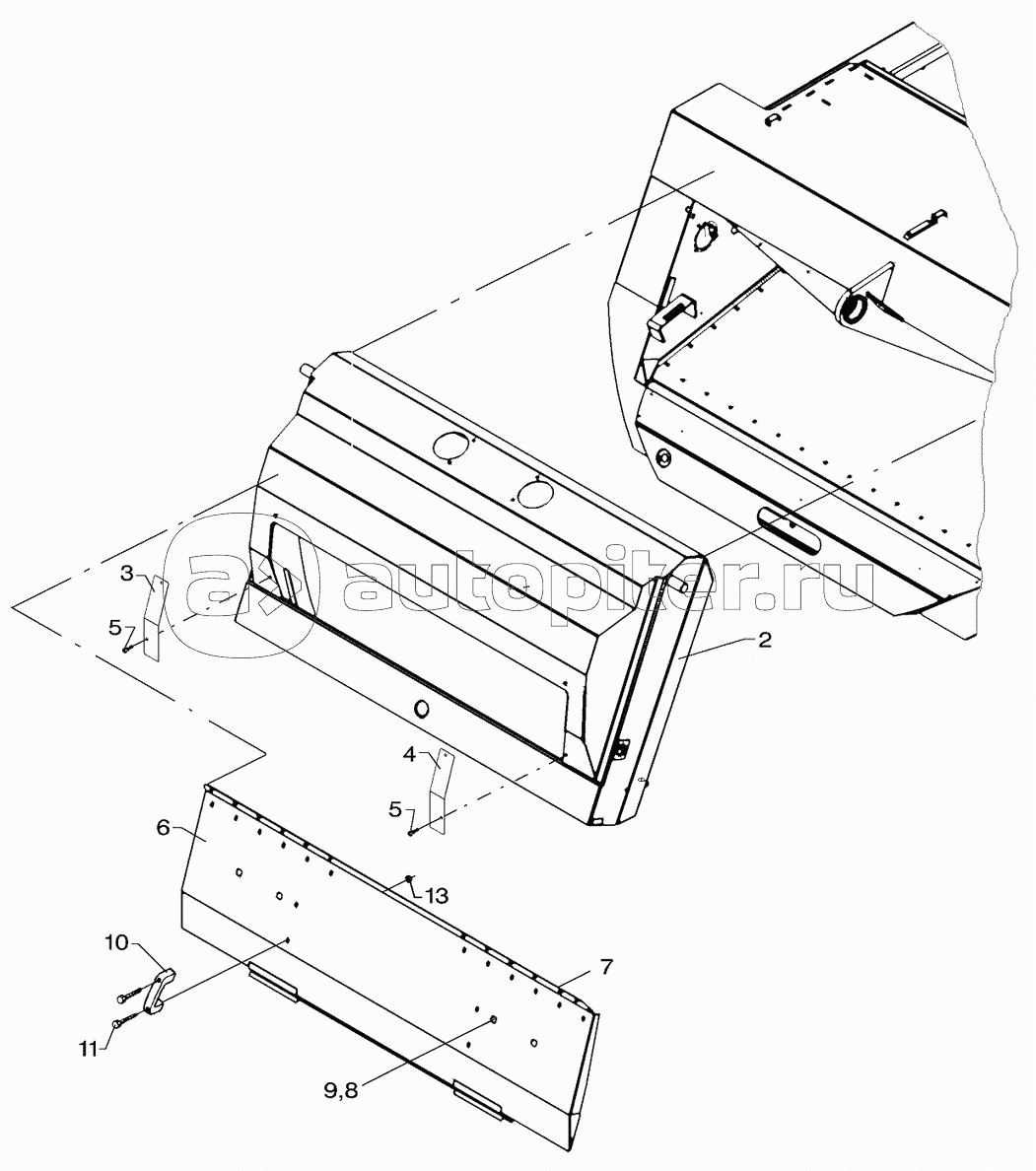 autopiter.ru

3
5
2
4
5
6
13
10
7
11
9,8