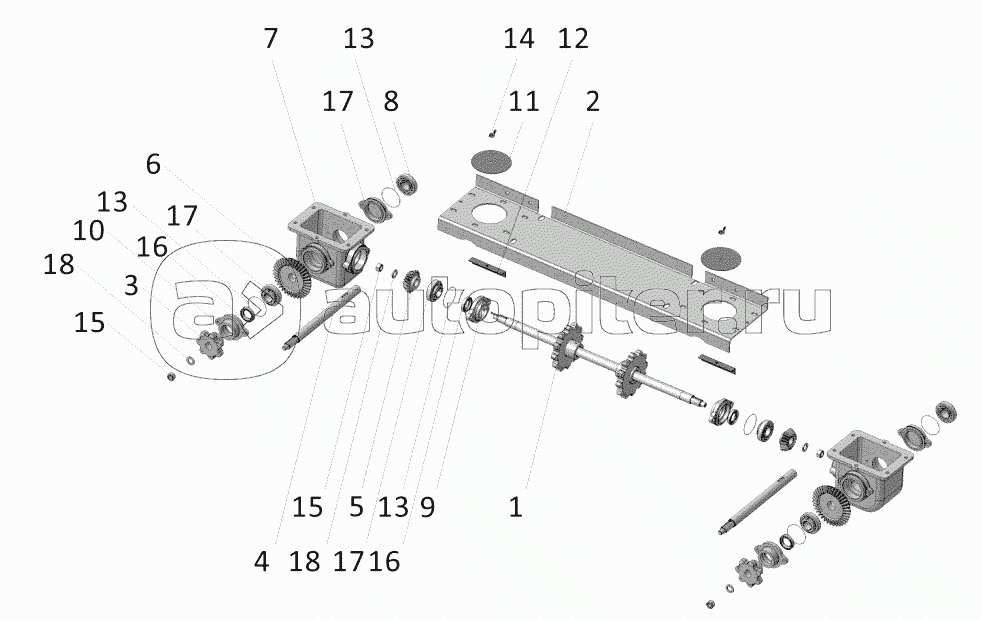 7
13
14
12
17
8
11
2
6
13
17
10
16
18
3
15
autopiter.ru
15
5
13
9
1
4
18
17
16