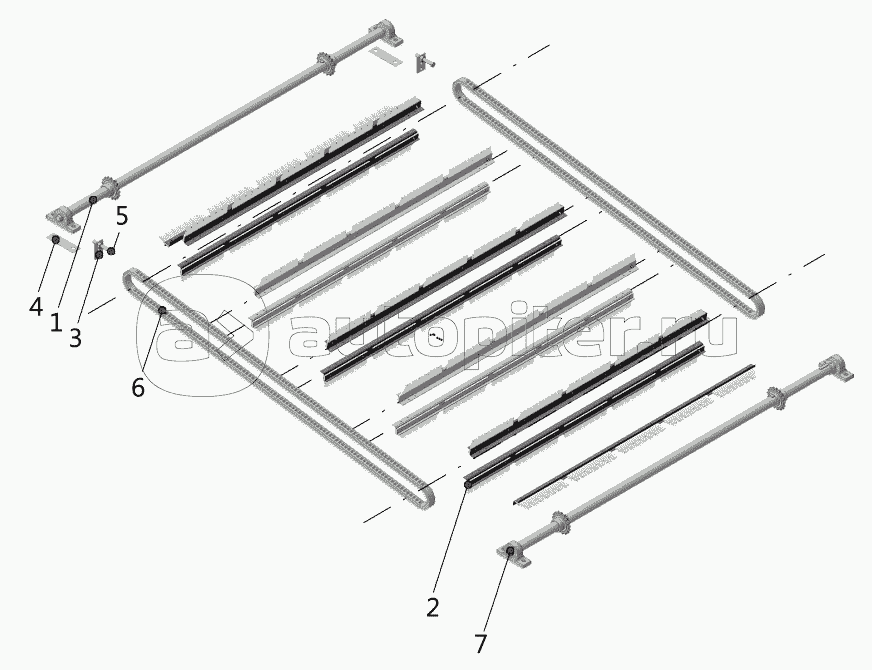 5
4
1
3
6
autopiter.ru
2
7