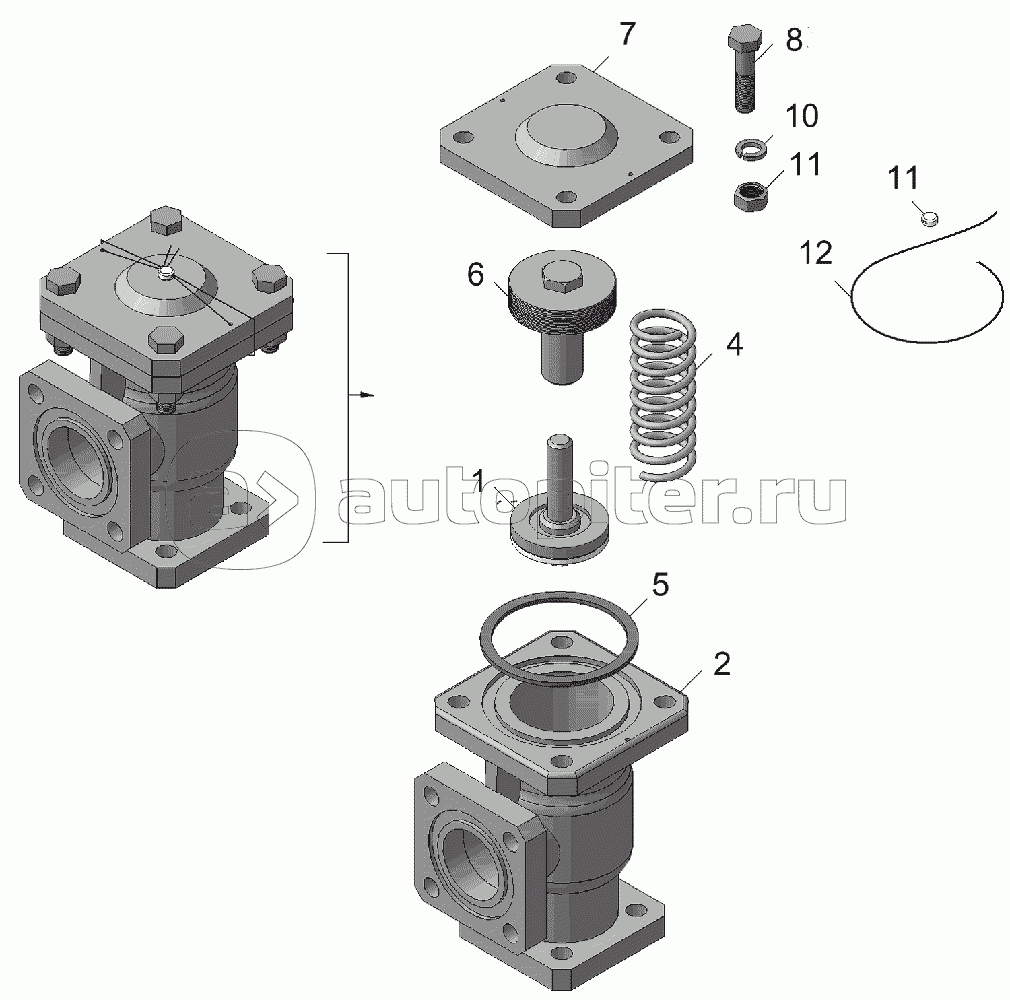 7
8
10
11
11
12
6
4
1
autopiter.ru
5
2