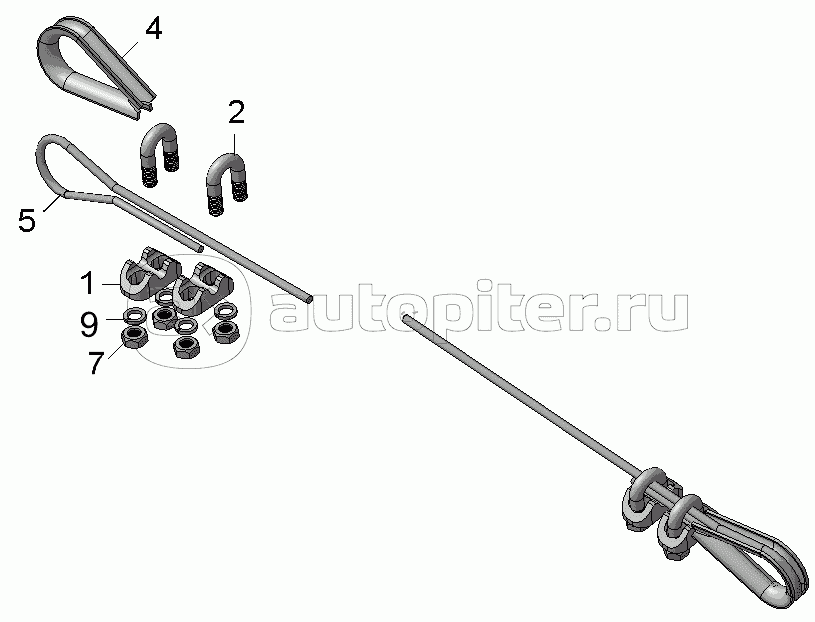 4
2
5
1
9
7
autopiter.ru