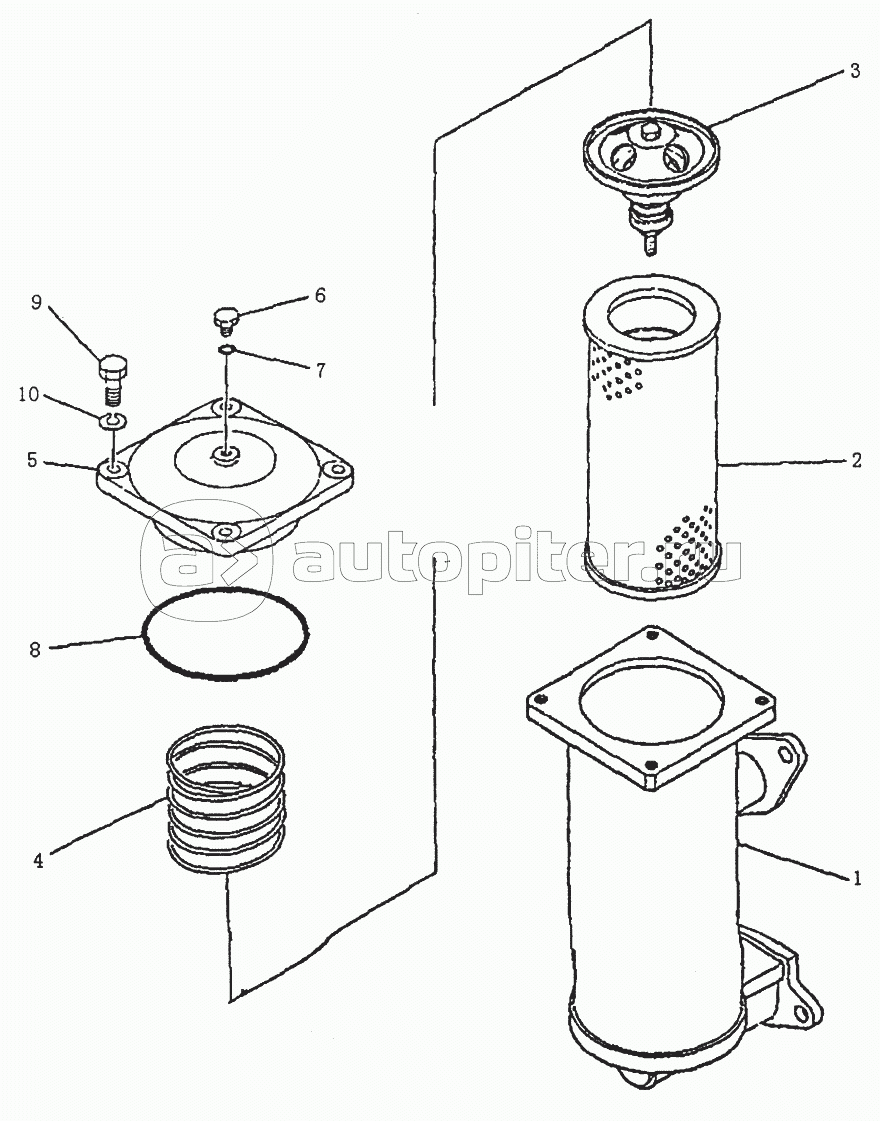 3
9
6
7
10
5
2
autopiter.ru
8
4
1