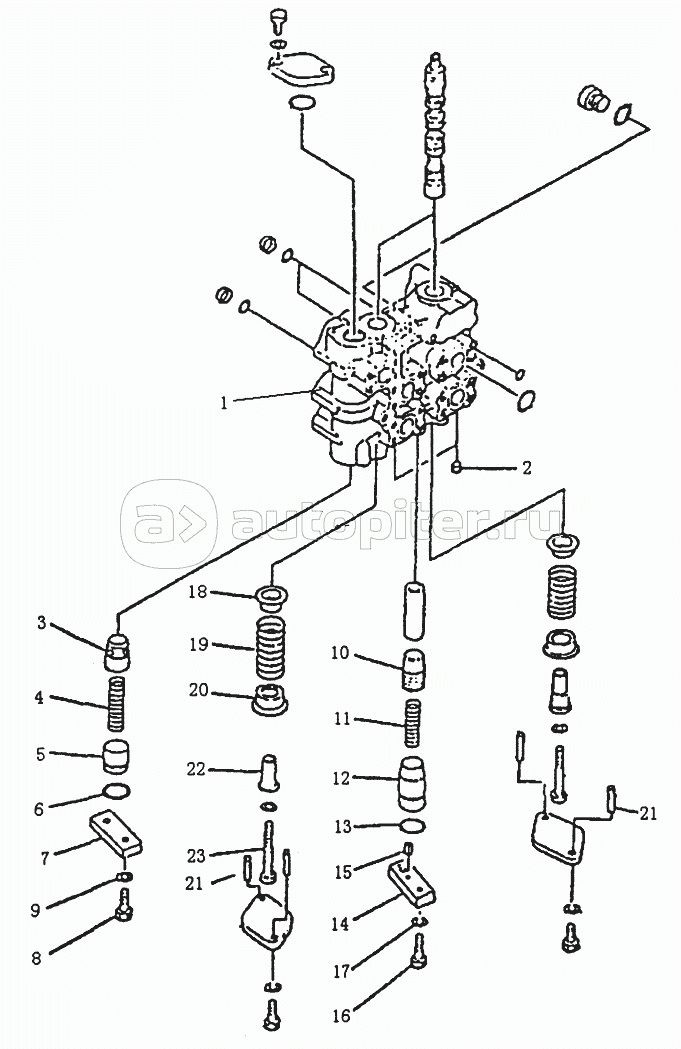 1
2
autopiter.ru
3
4
5
6
7
9
8
18
19
20
22
23
21
10
11
12
13
15
14
17
16
21