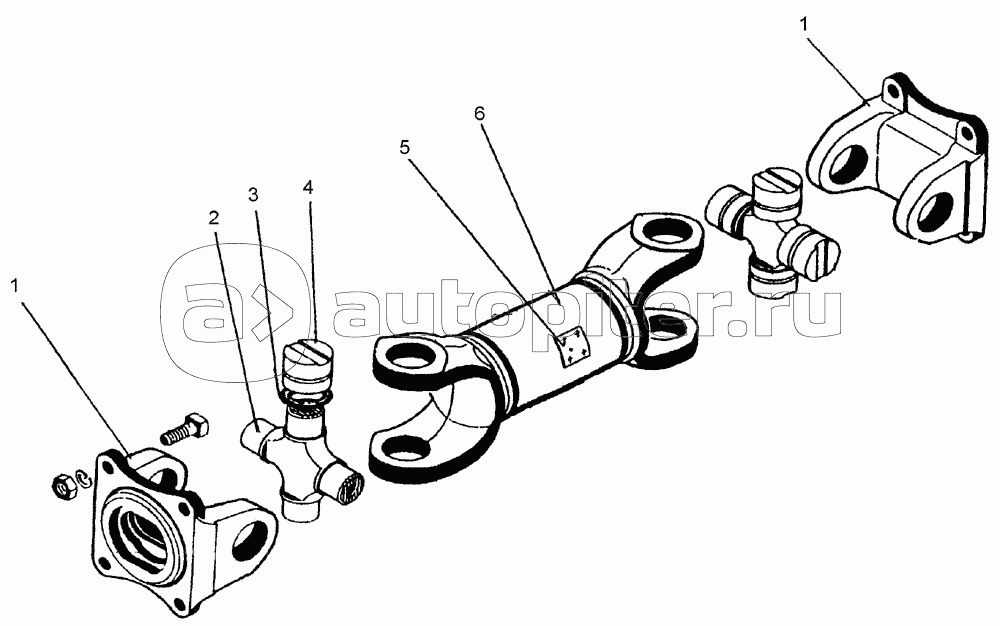 1
6
5
3
4
2
1
autopiter.ru